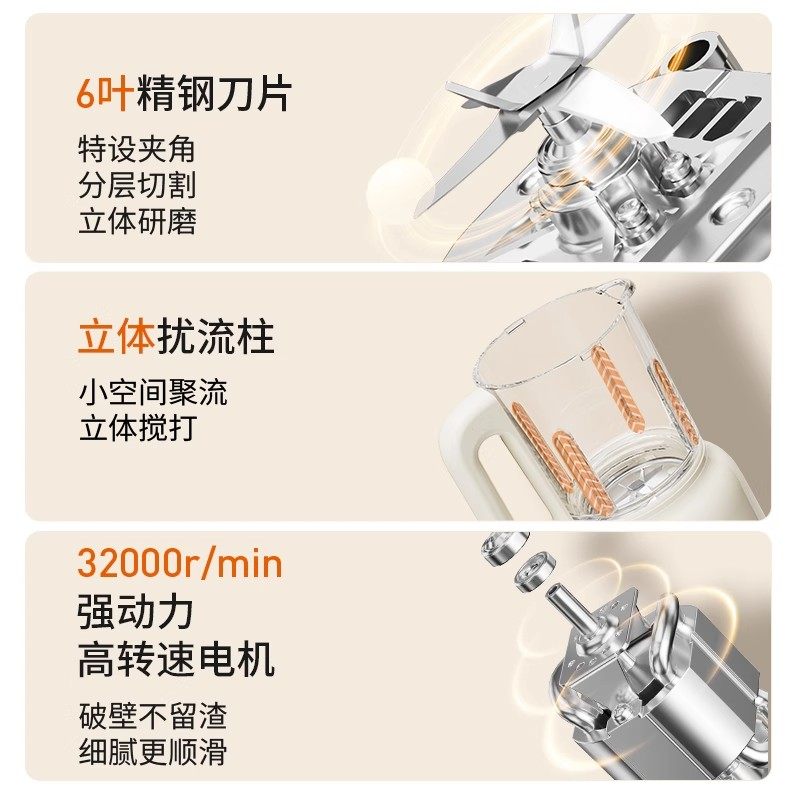 6叶精钢刀片

特设夹角
分层切割
立体研磨

立体扰流柱

小空间聚流
立体搅打

32000r/min
强动力
高转速电机

破壁不留渣
细腻更顺滑