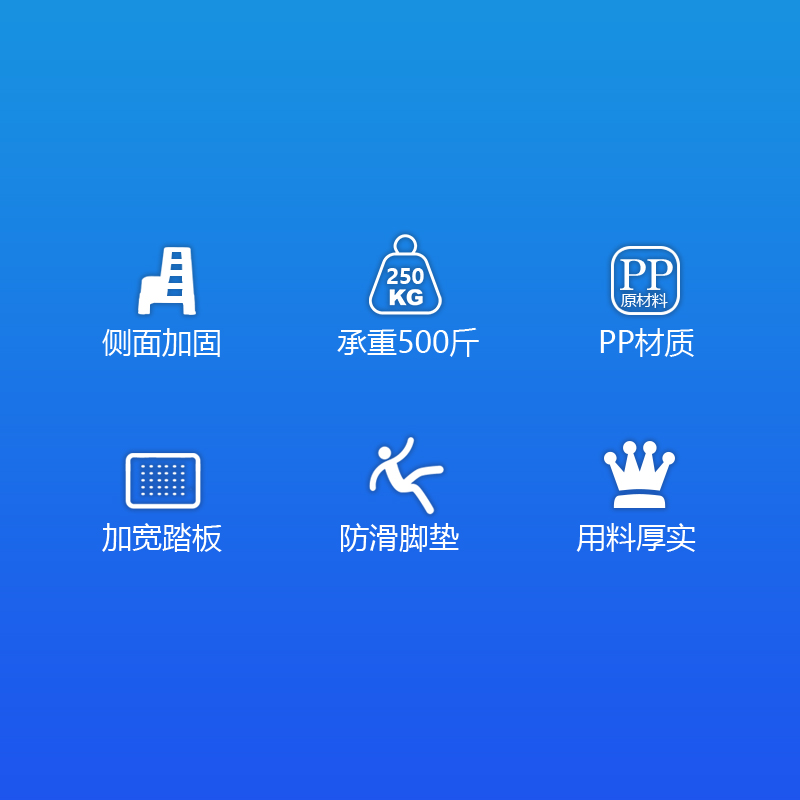 侧面加固

250
KG

承重500斤

PP
原材料

PP材质

加宽踏板

防滑脚垫

用料厚实