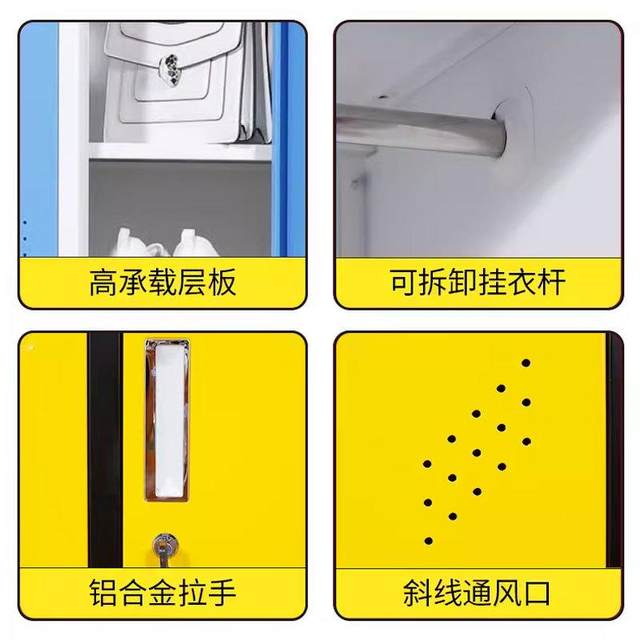 高承载层板

可拆卸挂衣杆

铝合金拉手

斜线通风口