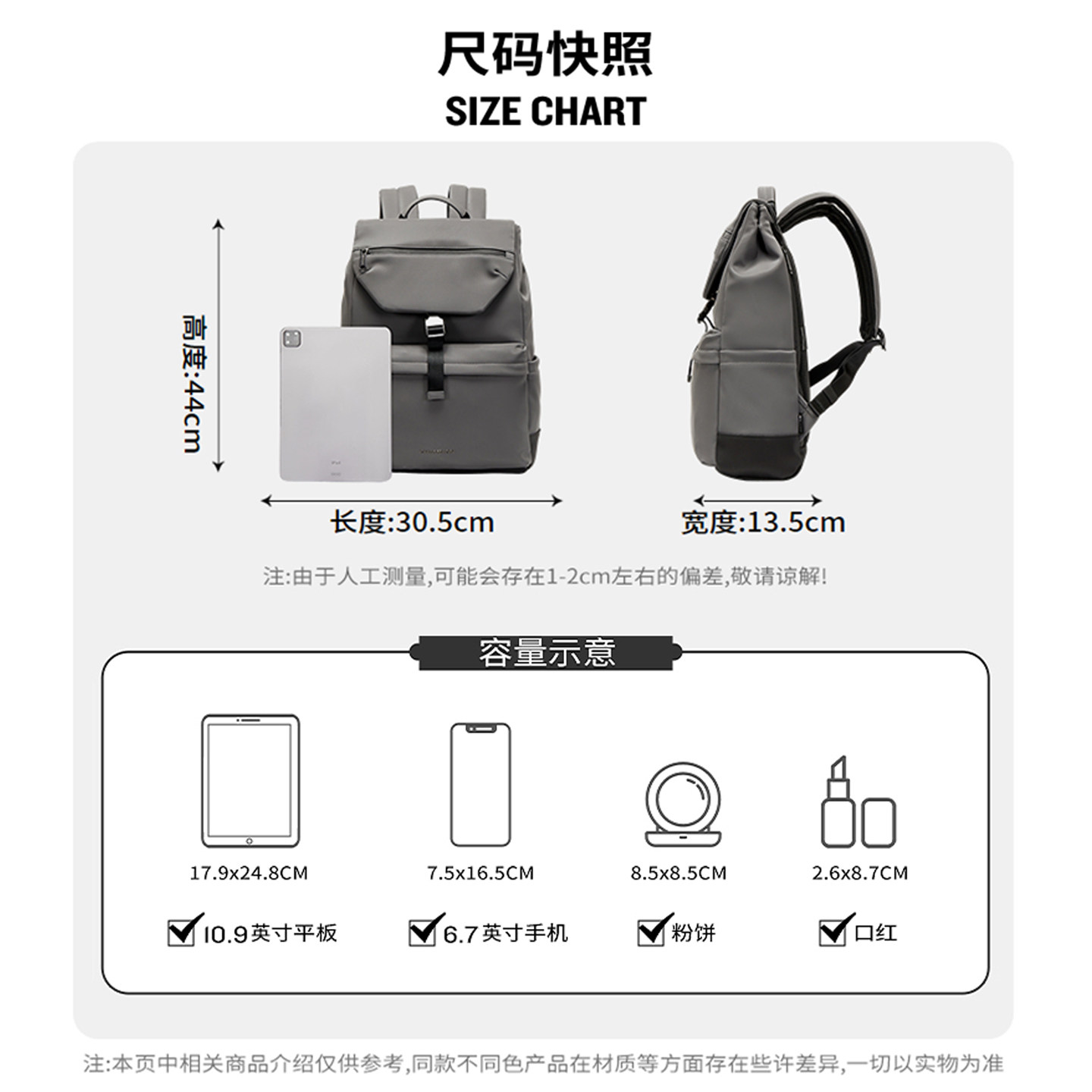 尺码快照
SIZE CHART

高度:44cm

长度:30.5cm

宽度:13.5cm

注:由于人工测量,可能会存在1-2cm左右的偏差,敬请谅解!

容量示意

17.9x24.8CM

7.5x16.5CM

8.5x8.5CM

2.6x8.7CM

10.9英寸平板

6.7英寸手机

粉饼

口红

注:本页中相关商品介绍仅供参考,同款不同色产品在材质等方面存在些许差异,一切以实物为准