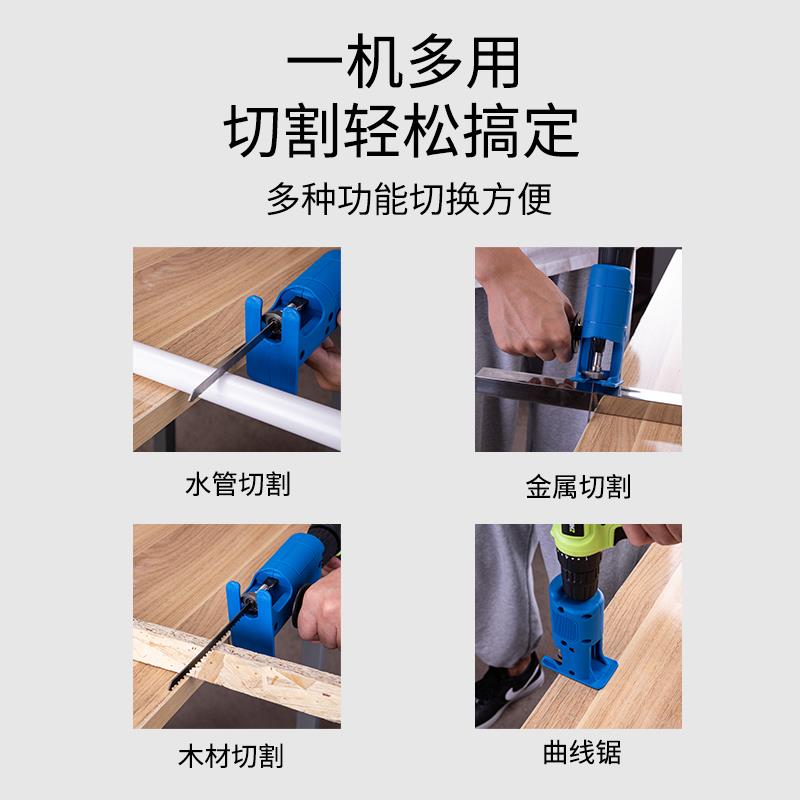 一机多用
切割轻松搞定

多种功能切换方便

水管切割

金属切割

木材切割

曲线锯