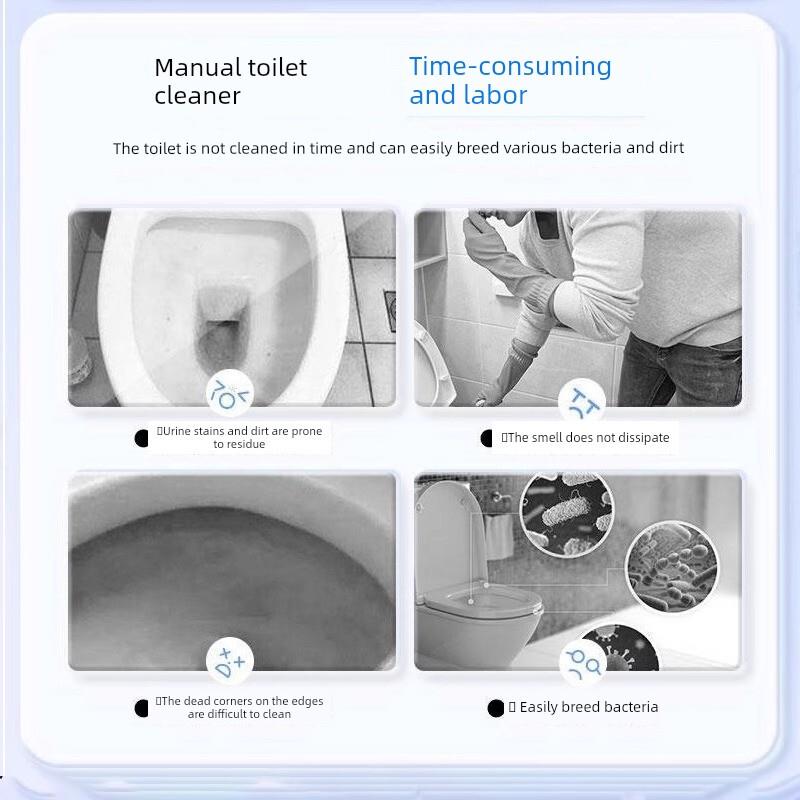 Manual toilet cleaner

Time-consuming and labor

The toilet is not cleaned in time and can easily breed various bacteria and dirt

Urine stains and dirt are prone to residue

The smell does not dissipate

The dead corners on the edges are difficult to clean

Easily breed bacteria