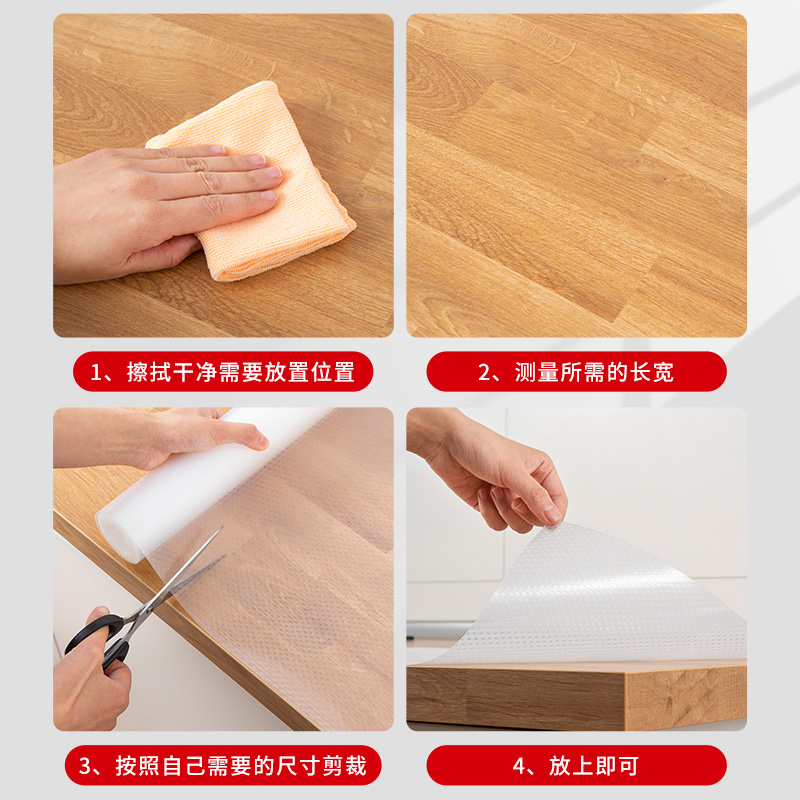 1、擦拭干净需要放置位置

2、测量所需的长宽

3、按照自己需要的尺寸剪裁

4、放上即可