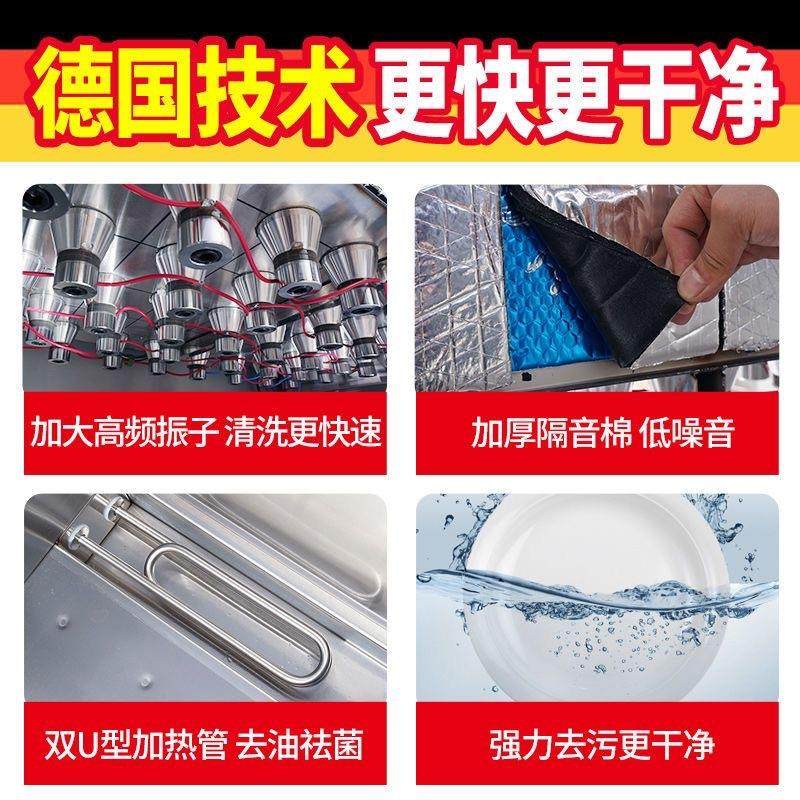 德国技术 更快更干净

加大高频振子 清洗更快速

加厚隔音棉 低噪音

双U型加热管 去油祛菌

强力去污更干净