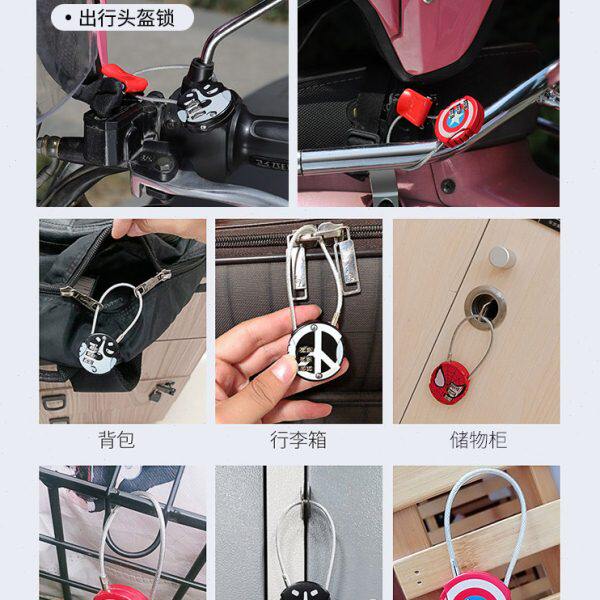 • 出行头盔锁

背包

行李箱

储物柜