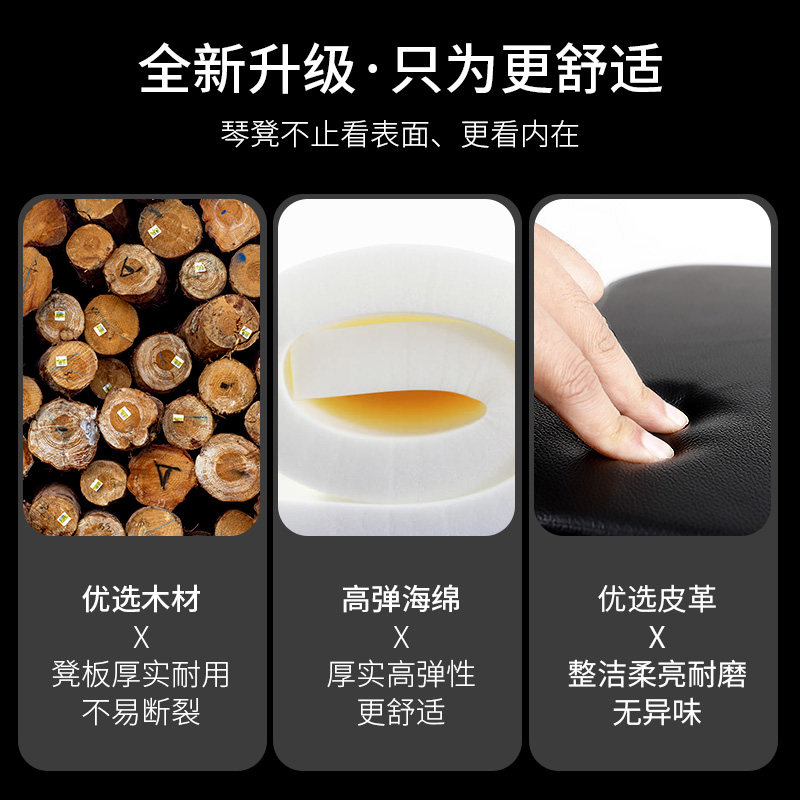 全新升级·只为更舒适

琴凳不止看表面、更看内在

优选木材
X
凳板厚实耐用
不易断裂

高弹海绵
X
厚实高弹性
更舒适

优选皮革
X
整洁柔亮耐磨
无异味