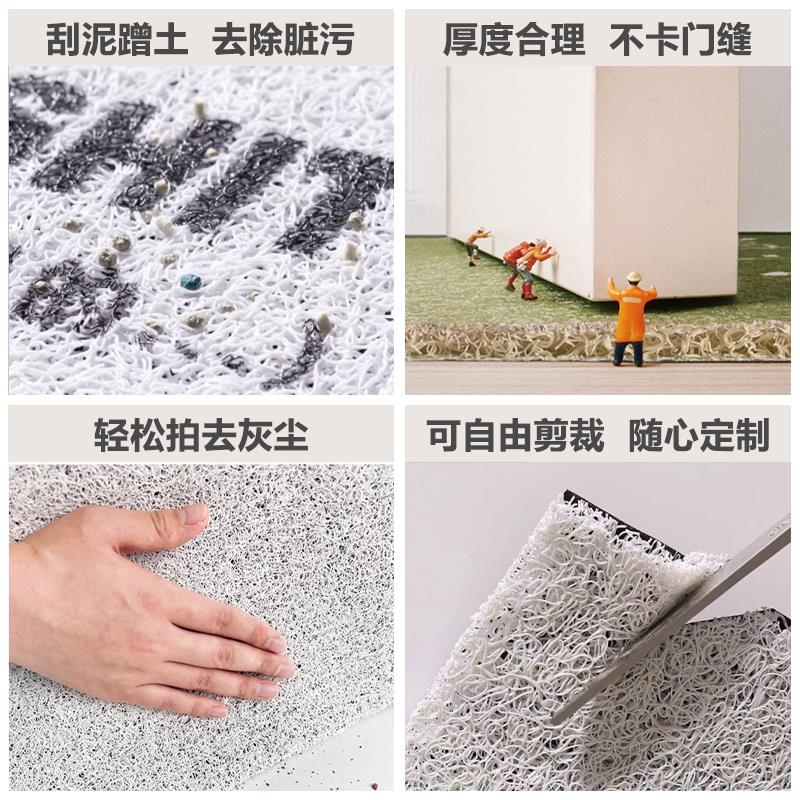 刮泥蹭土 去除脏污

厚度合理 不卡门缝

轻松拍去灰尘

可自由剪裁 随心定制