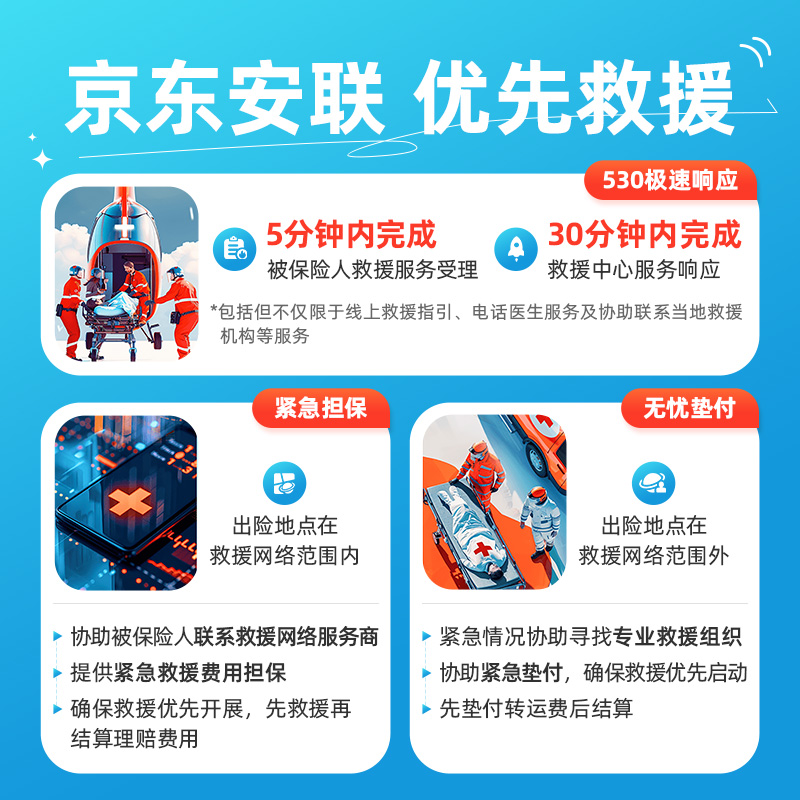 京东安联 优先救援

530极速响应

5分钟内完成
被保险人救援服务受理

30分钟内完成
救援中心服务响应

*包括但不仅限于线上救援指引、电话医生服务及协助联系当地救援机构等服务

紧急担保

出险地点在
救援网络范围内

协助被保险人联系救援网络服务商
提供紧急救援费用担保
确保救援优先开展，先救援再结算理赔费用

无忧垫付

出险地点在
救援网络范围外

紧急情况协助寻找专业救援组织
协助紧急垫付，确保救援优先启动
先垫付转运费后结算