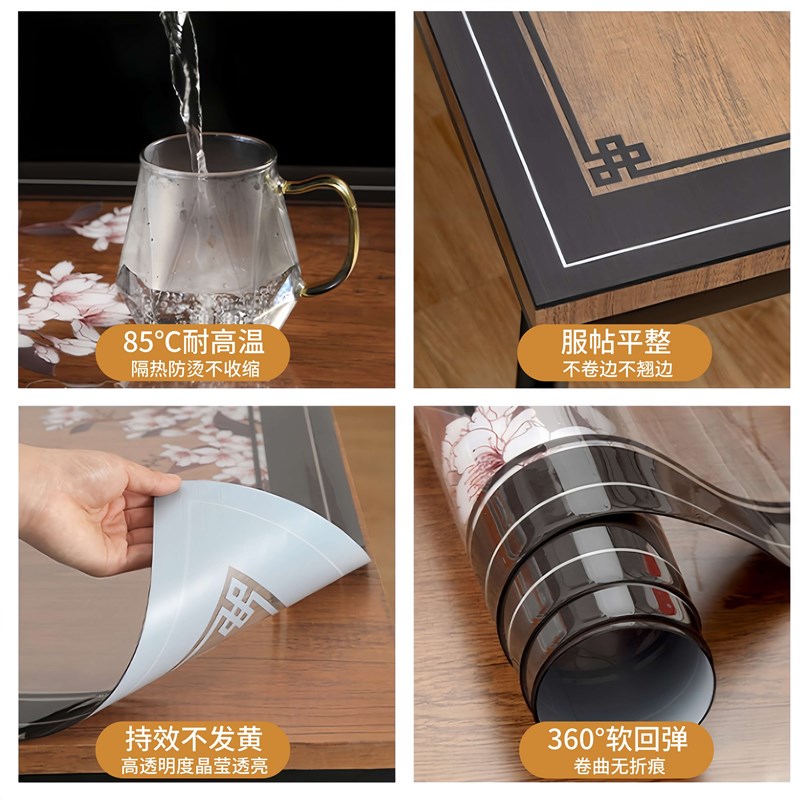 85°C耐高温
隔热防烫不收缩

服帖平整
不卷边不翘边

持效不发黄
高透明度晶莹透亮

360°软回弹
卷曲无折痕