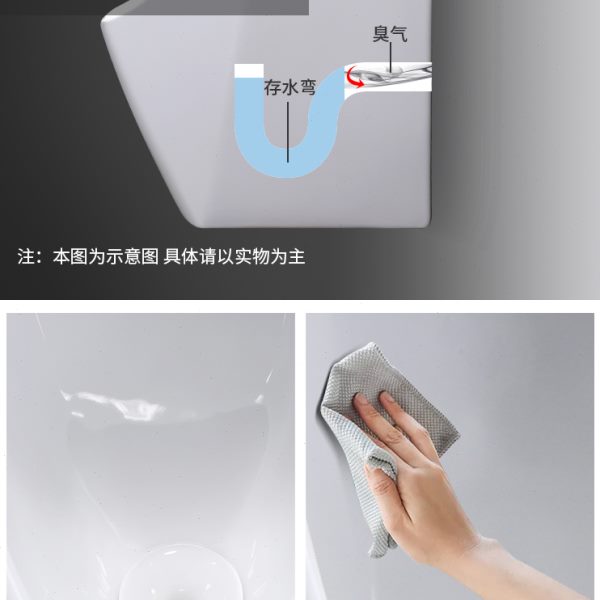 臭气

存水弯

注：本图为示意图 具体请以实物为主