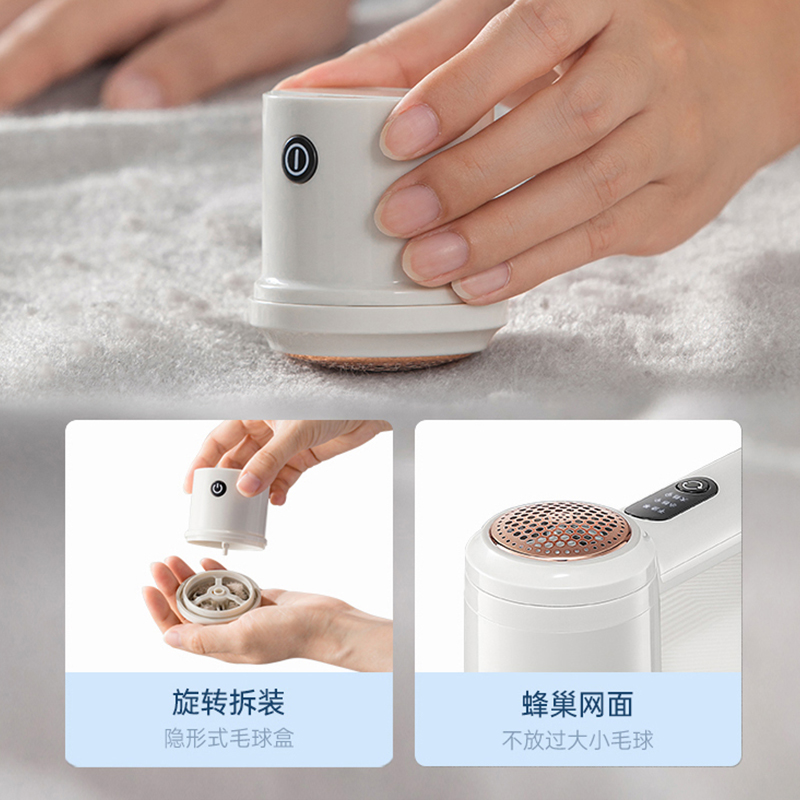 旋转拆装
隐形式毛球盒

蜂巢网面
不放过大小毛球