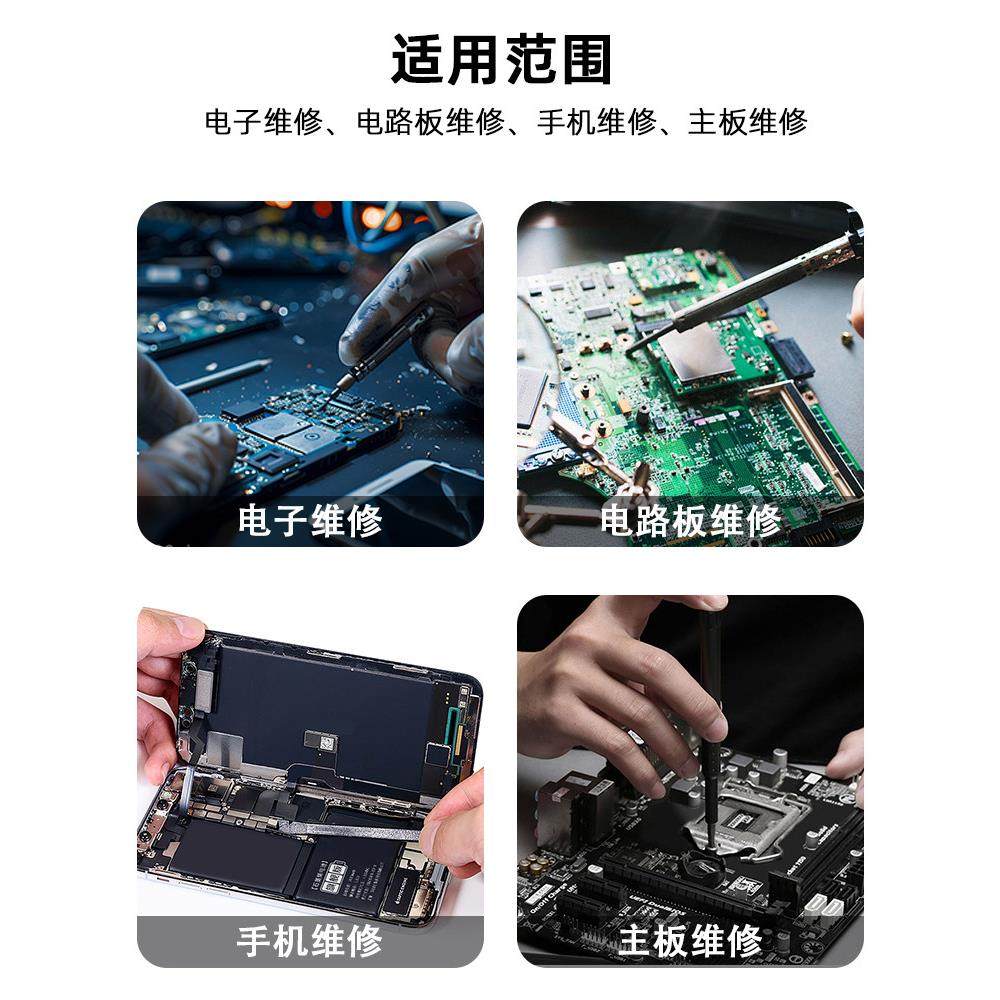 适用范围

电子维修、电路板维修、手机维修、主板维修

电子维修

电路板维修

手机维修

主板维修