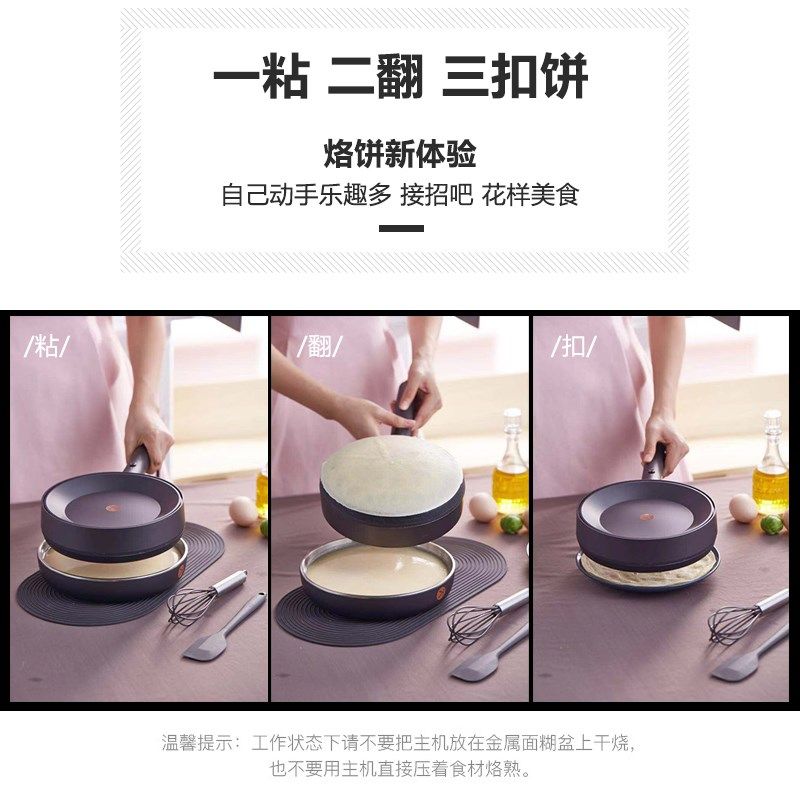 一粘 二翻 三扣饼

烙饼新体验
自己动手乐趣多 接招吧 花样美食

/粘/

/翻/

/扣/

温馨提示：工作状态下请不要把主机放在金属面糊盆上干烧，也不要用主机直接压着食材烙熟。