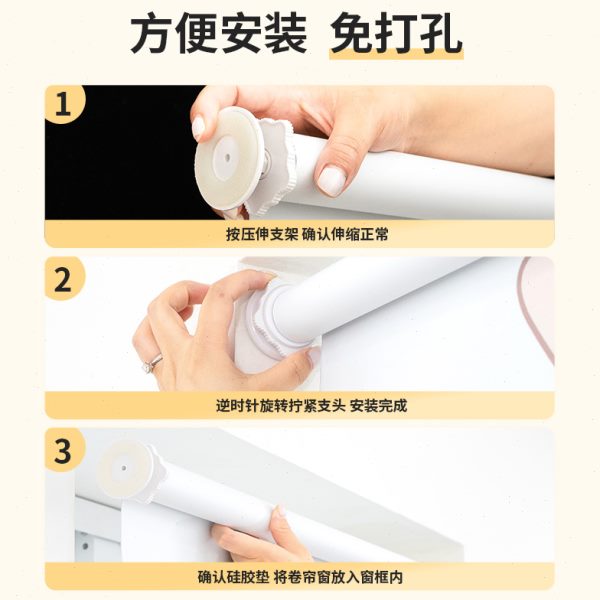 方便安装 免打孔

1

按压伸支架 确认伸缩正常

2

逆时针旋转拧紧支头 安装完成

3

确认硅胶垫 将卷帘窗放入窗框内