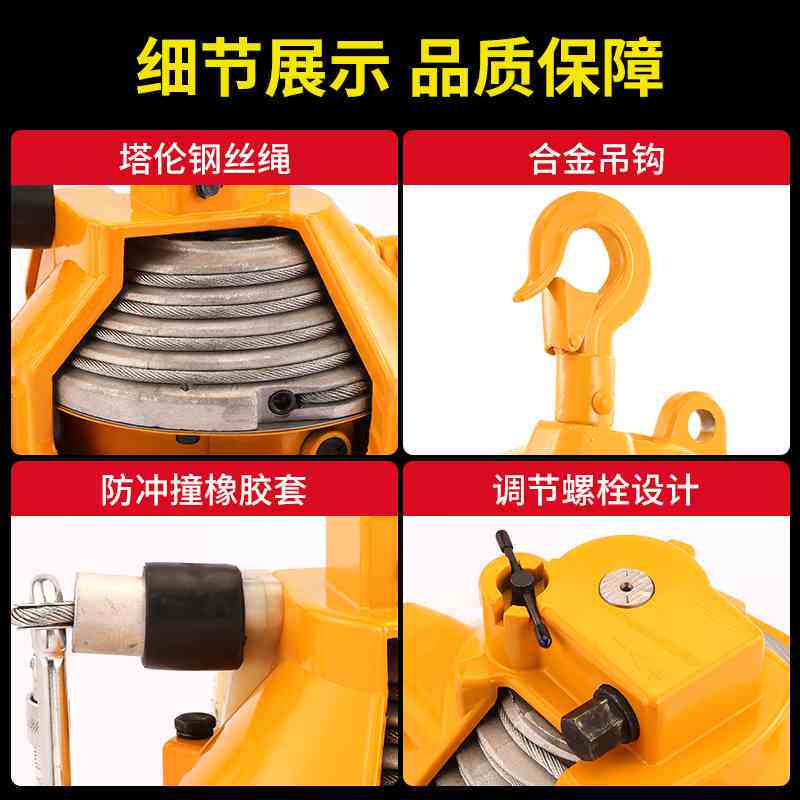 细节展示 品质保障

塔伦钢丝绳

合金吊钩

防冲撞橡胶套

调节螺栓设计