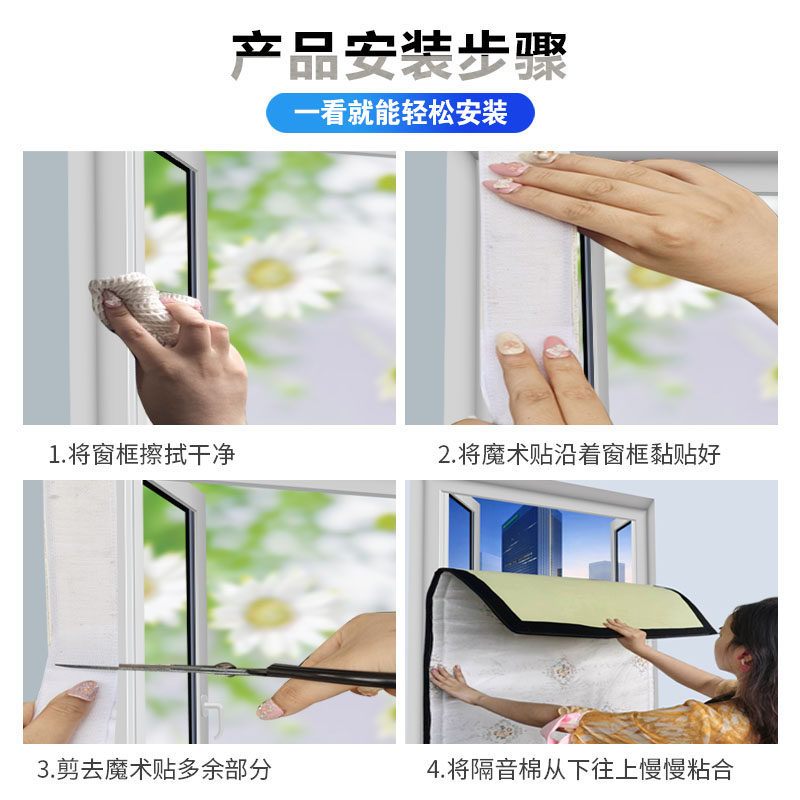 产品安装步骤

一看就能轻松安装

1.将窗框擦拭干净

2.将魔术贴沿着窗框黏贴好

3.剪去魔术贴多余部分

4.将隔音棉从下往上慢慢粘合