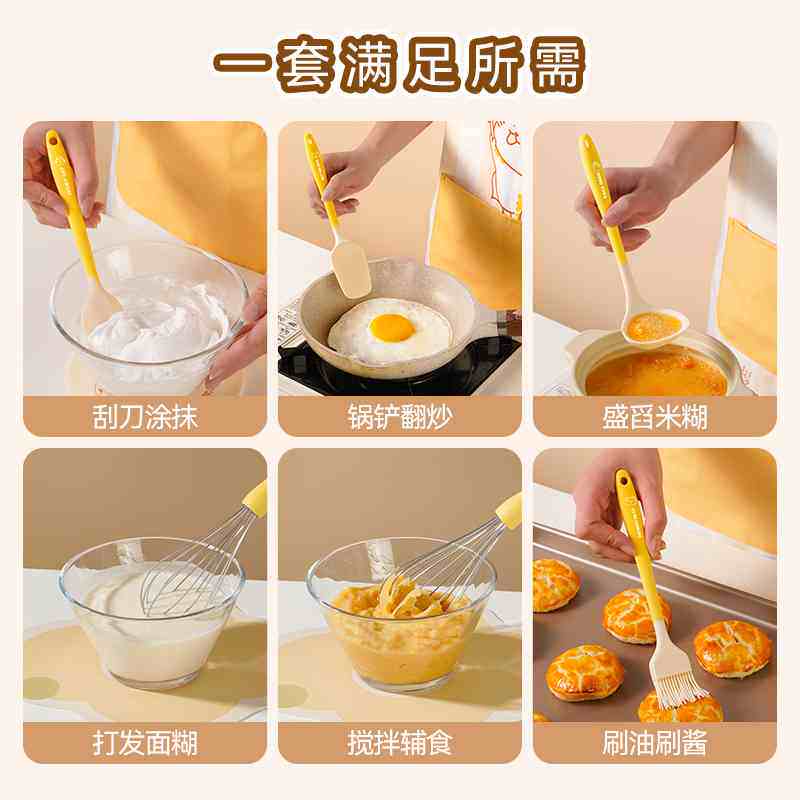 一套满足所需

刮刀涂抹

锅铲翻炒

盛舀米糊

打发面糊

搅拌辅食

刷油刷酱