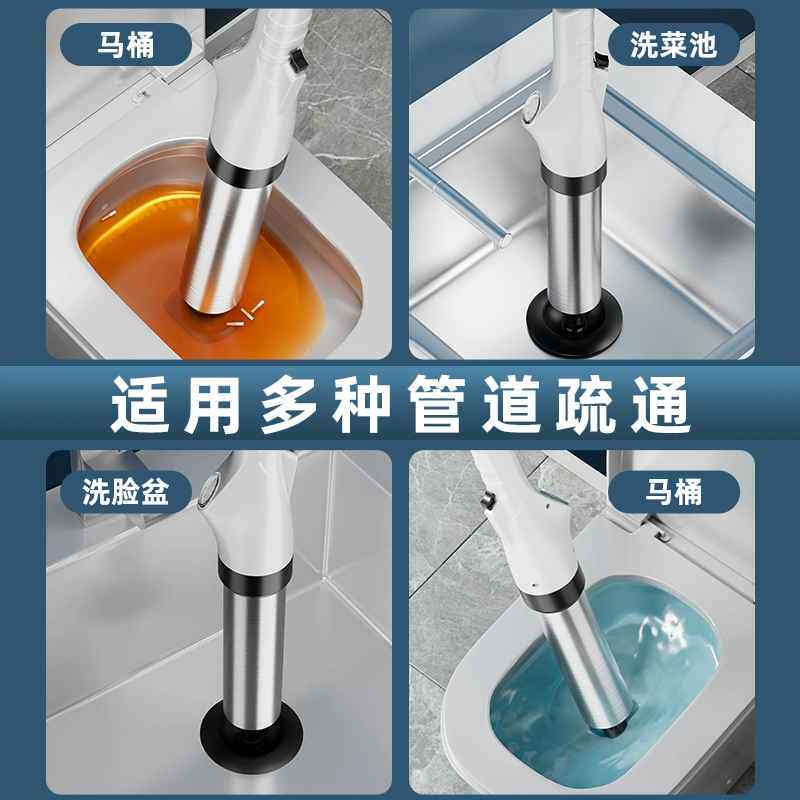 马桶

洗菜池

适用多种管道疏通

洗脸盆

马桶