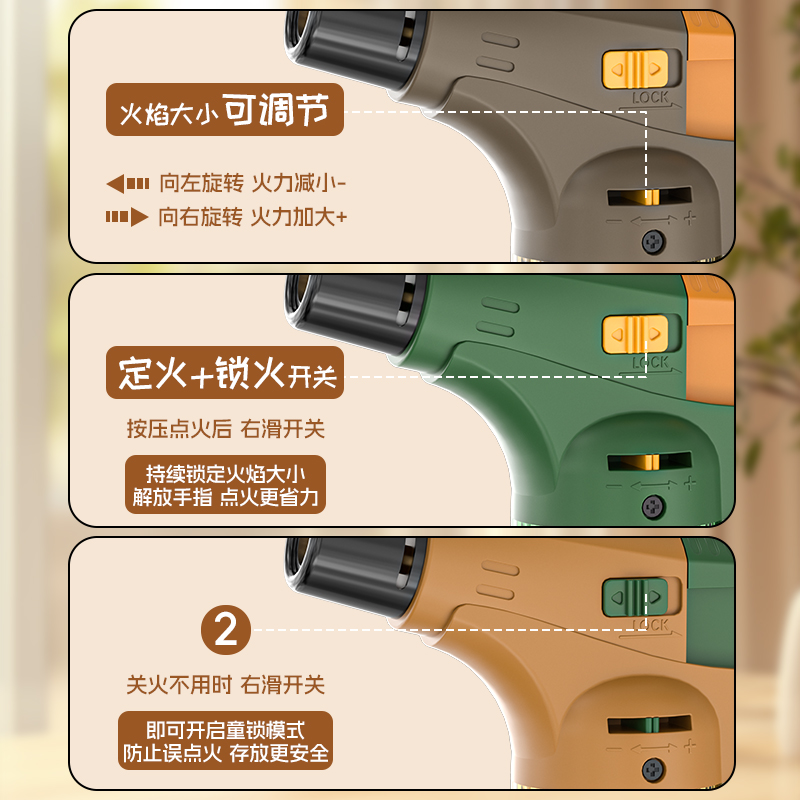 火焰大小可调节

向左旋转 火力减小-
向右旋转 火力加大+

LOCK
− +

定火+锁火开关

按压点火后 右滑开关

持续锁定火焰大小
解放手指 点火更省力

LOCK
− +

2

关火不用时 右滑开关

即可开启童锁模式
防止误点火 存放更安全

LOCK
− +