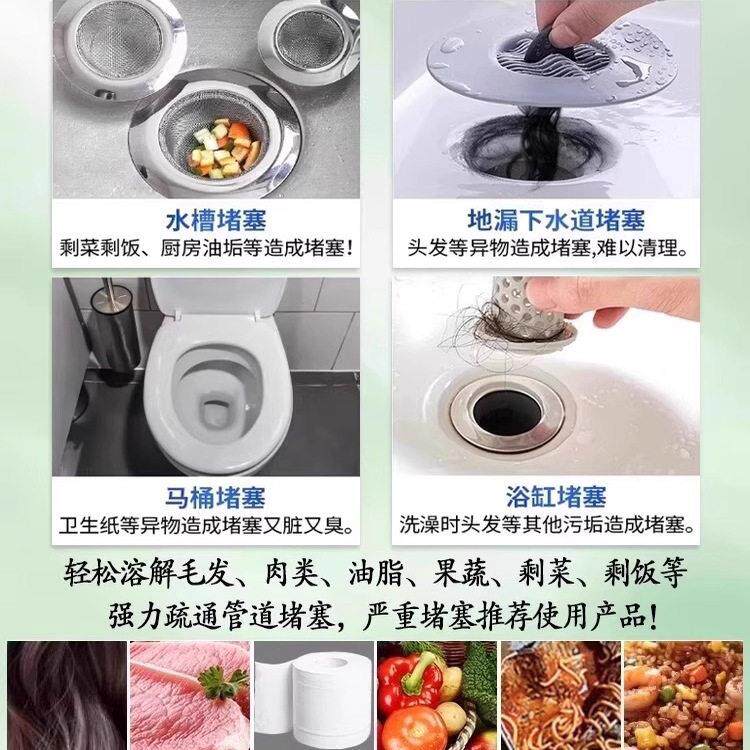 水槽堵塞
剩菜剩饭、厨房油垢等造成堵塞！

地漏下水道堵塞
头发等异物造成堵塞，难以清理。

马桶堵塞
卫生纸等异物造成堵塞又脏又臭。

浴缸堵塞
洗澡时头发等其他污垢造成堵塞。

轻松溶解毛发、肉类、油脂、果蔬、剩菜、剩饭等
强力疏通管道堵塞，严重堵塞推荐使用产品！