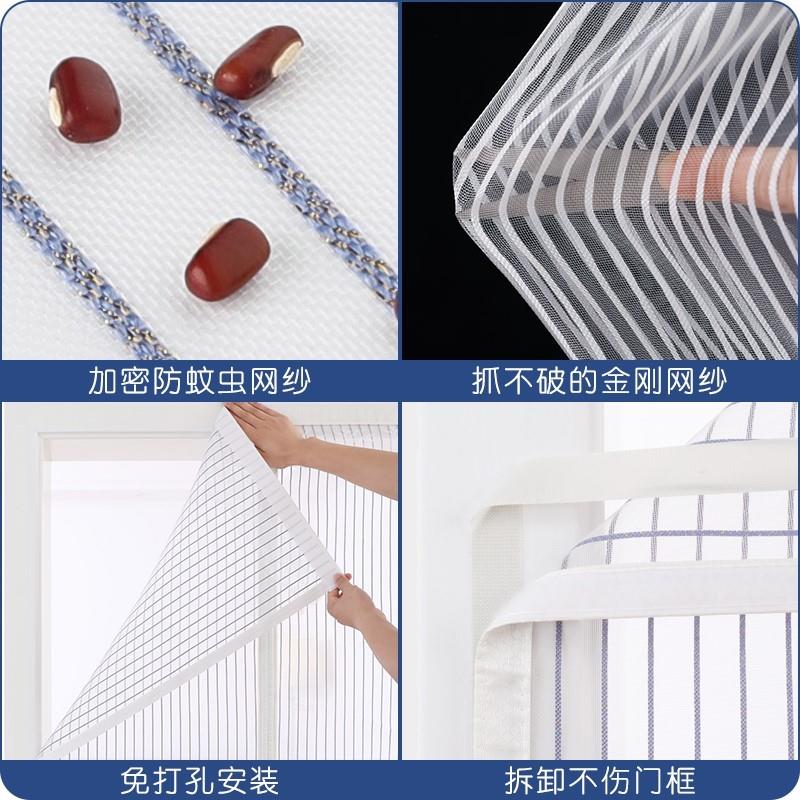 加密防蚊虫网纱

抓不破的金刚网纱

免打孔安装

拆卸不伤门框