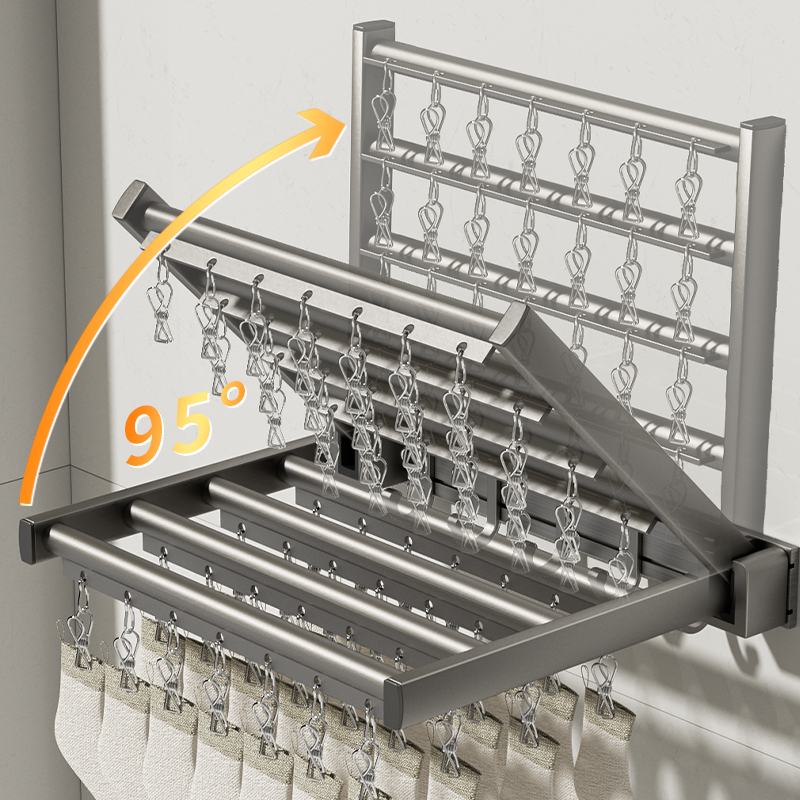 95°