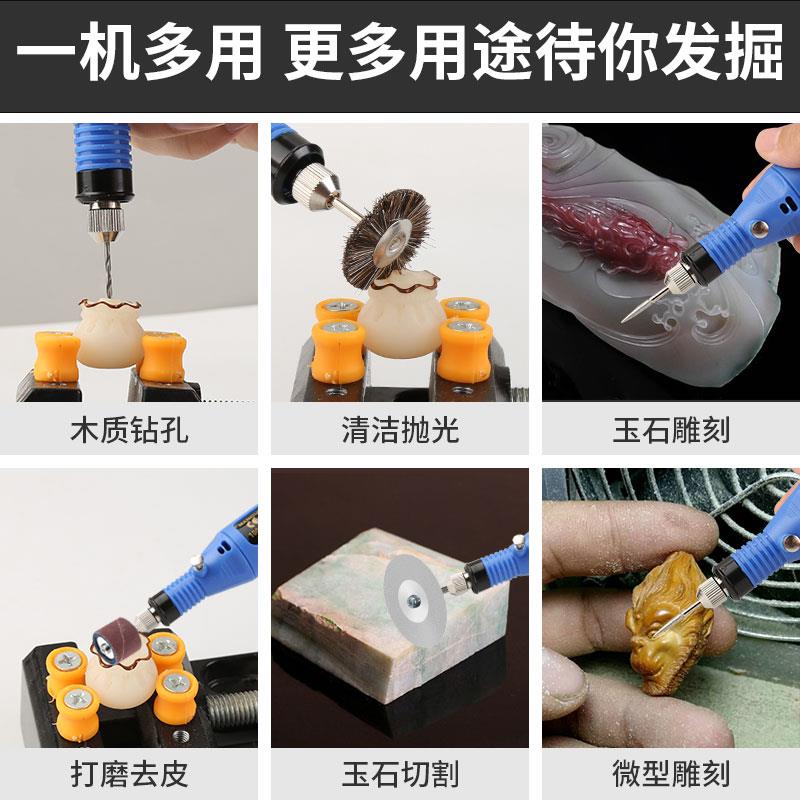 一机多用 更多用途待你发掘

木质钻孔

清洁抛光

玉石雕刻

打磨去皮

玉石切割

微型雕刻