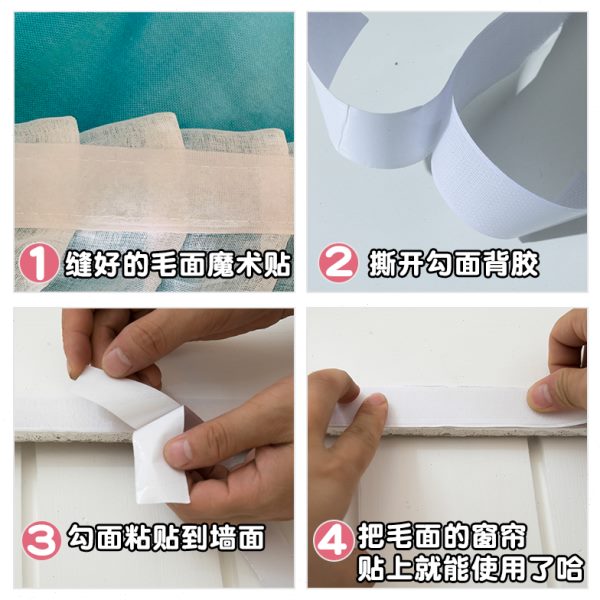 1 缝好的毛面魔术贴

2 撕开勾面背胶

3 勾面粘贴到墙面

4 把毛面的窗帘贴上就能使用了哈