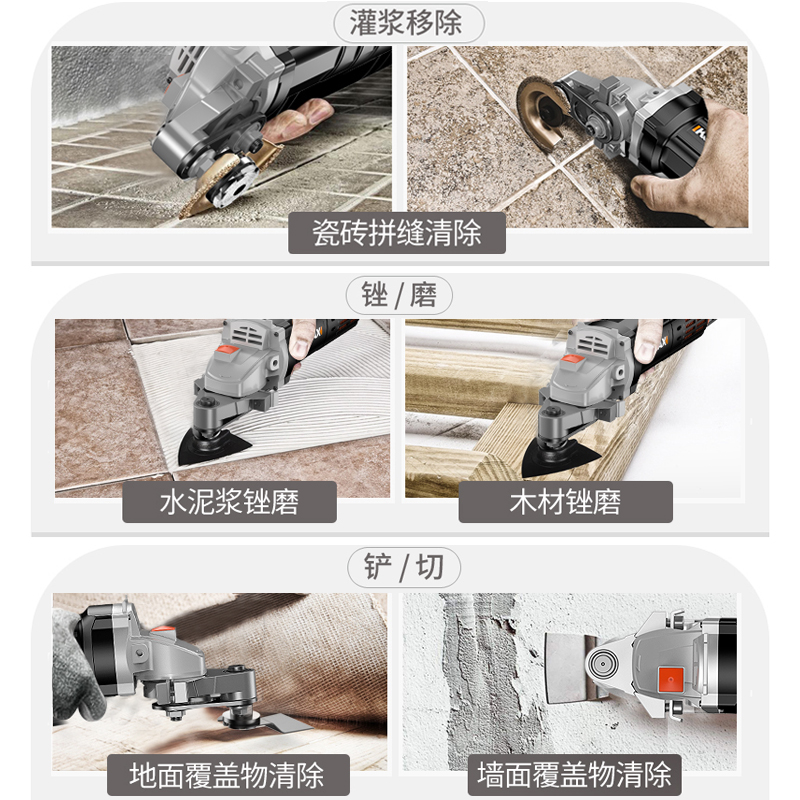 灌浆移除

瓷砖拼缝清除

锉 / 磨

水泥浆锉磨

木材锉磨

铲 / 切

地面覆盖物清除

墙面覆盖物清除