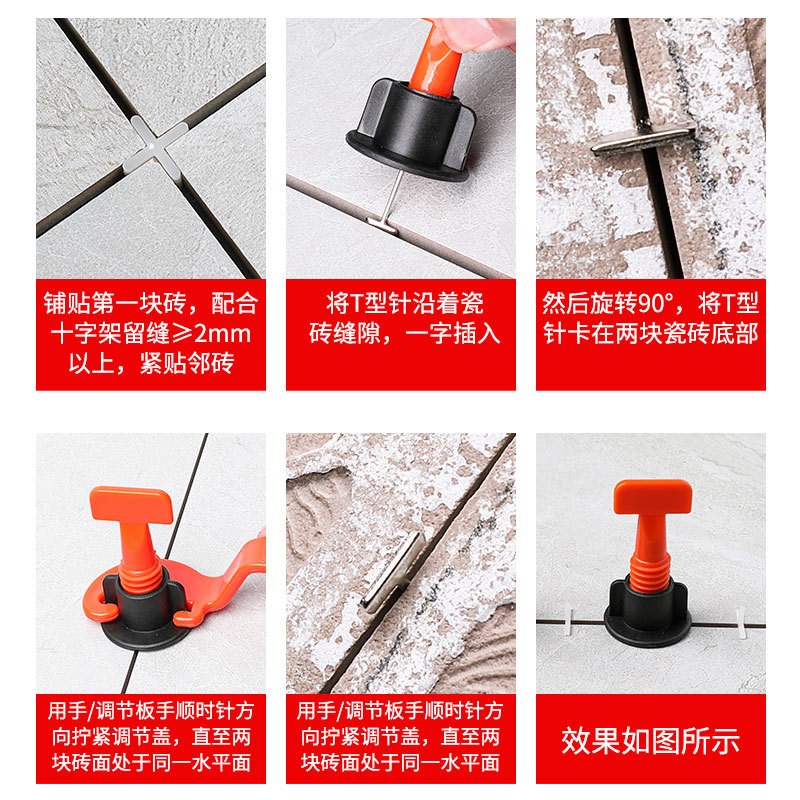 铺贴第一块砖，配合十字架留缝≥2mm以上，紧贴邻砖

将T型针沿着瓷砖缝隙，一字插入

然后旋转90°，将T型针卡在两块瓷砖底部

用手/调节板手顺时针方向拧紧调节盖，直至两块砖面处于同一水平面

用手/调节板手顺时针方向拧紧调节盖，直至两块砖面处于同一水平面

效果如图所示