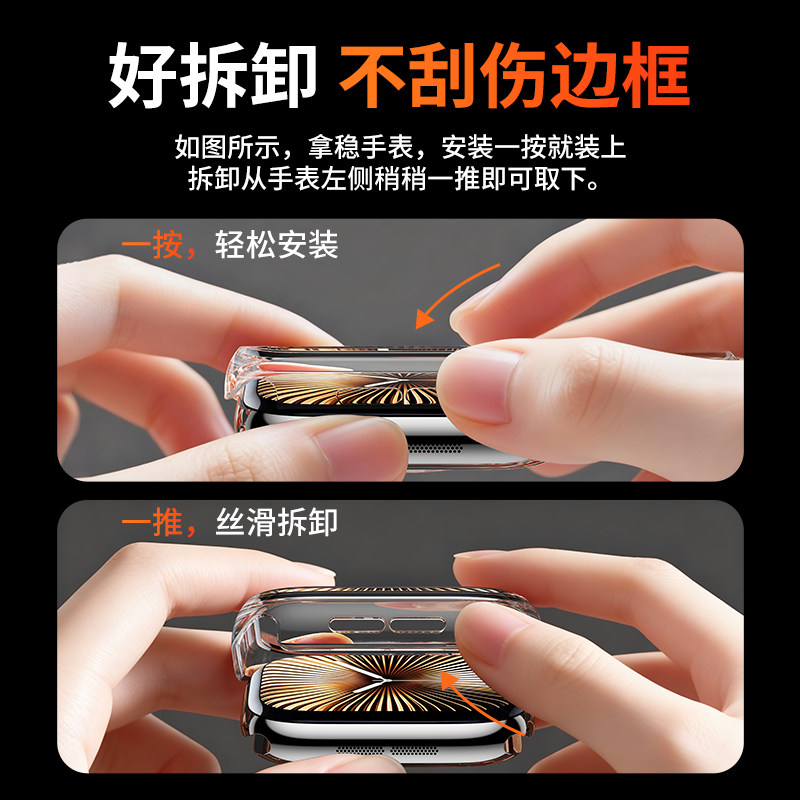 好拆卸 不刮伤边框

如图所示，拿稳手表，安装一按就装上
拆卸从手表左侧稍稍一推即可取下。

一按，轻松安装

一推，丝滑拆卸