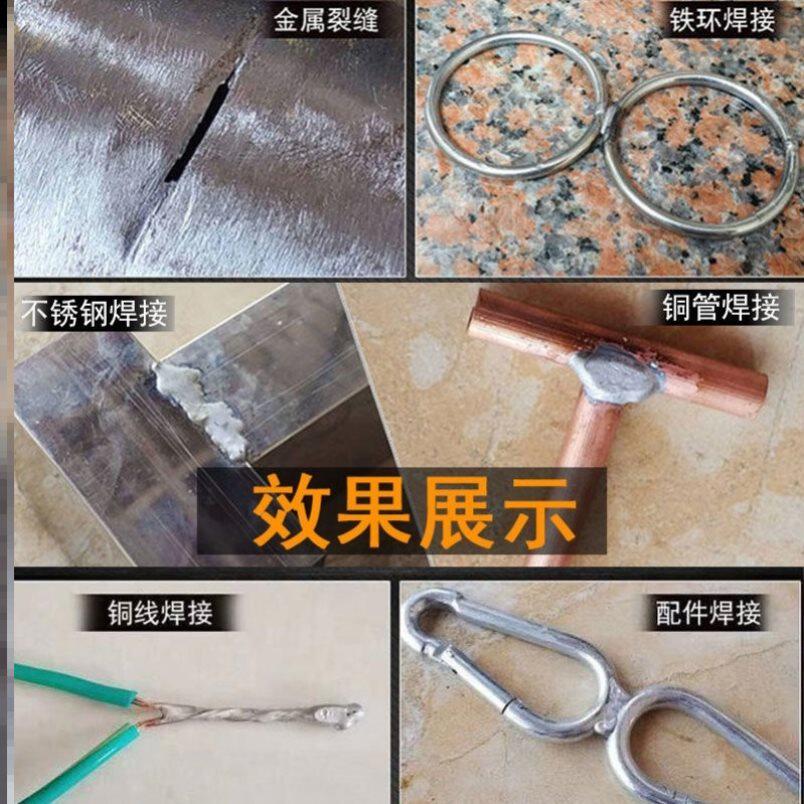 金属裂缝

铁环焊接

不锈钢焊接

铜管焊接

效果展示

铜线焊接

配件焊接