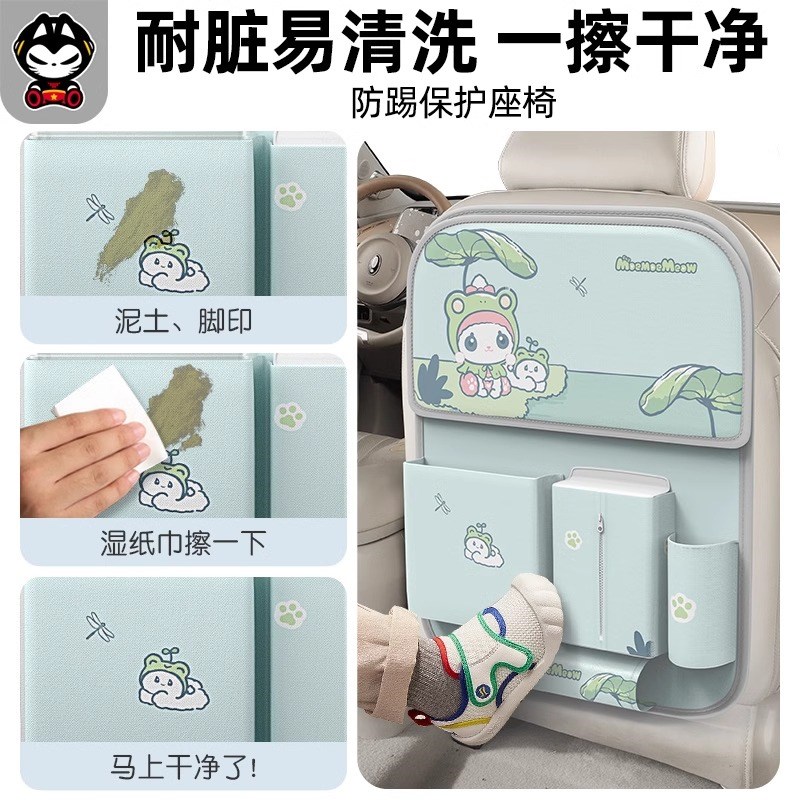 耐脏易清洗 一擦干净

防踢保护座椅

泥土、脚印

湿纸巾擦一下

马上干净了!

MeeMeeMeow

MeeMeeMeow