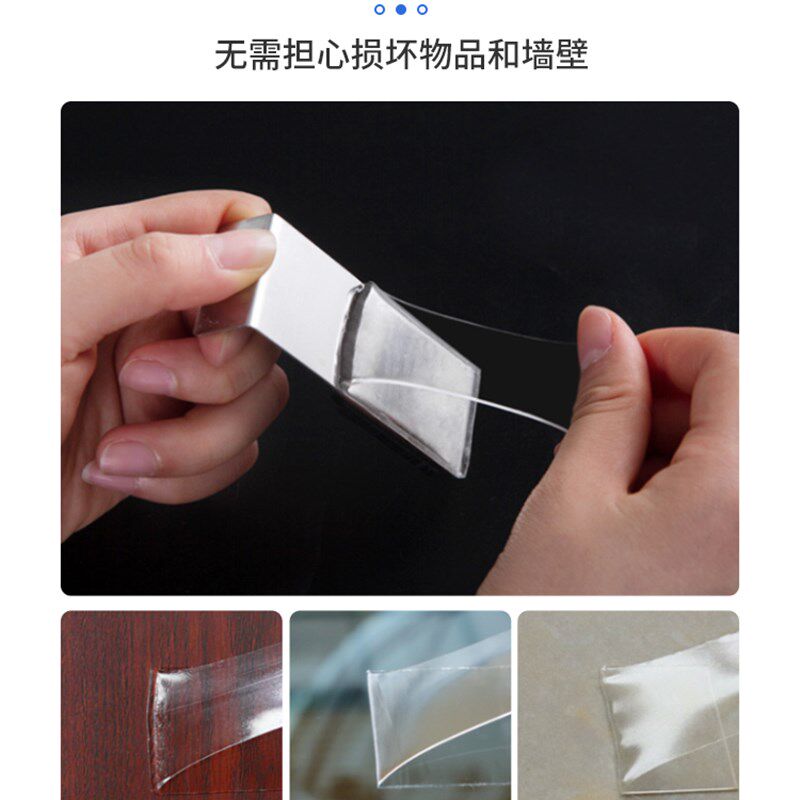 无需担心损坏物品和墙壁