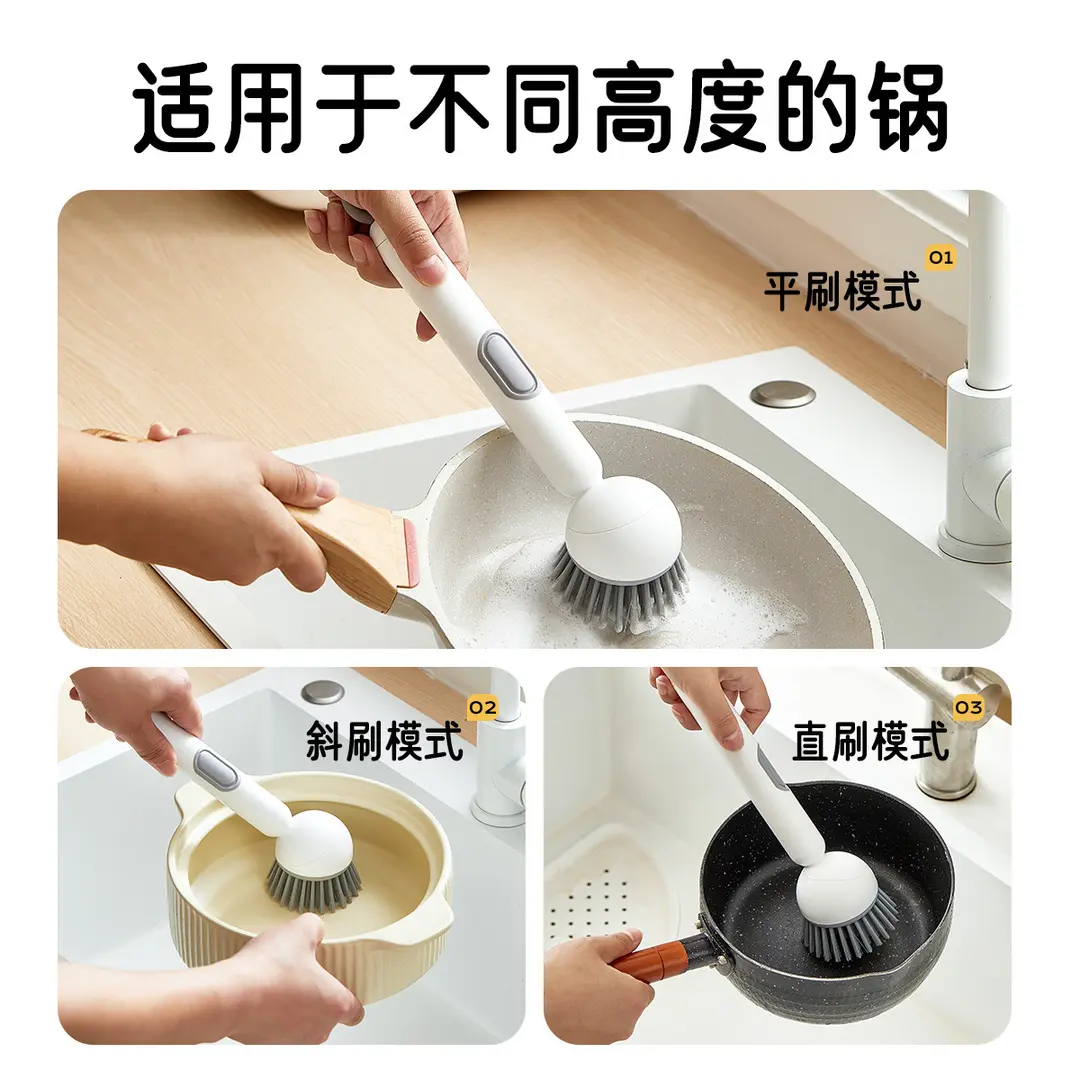 适用于不同高度的锅

01
平刷模式

02
斜刷模式

03
直刷模式