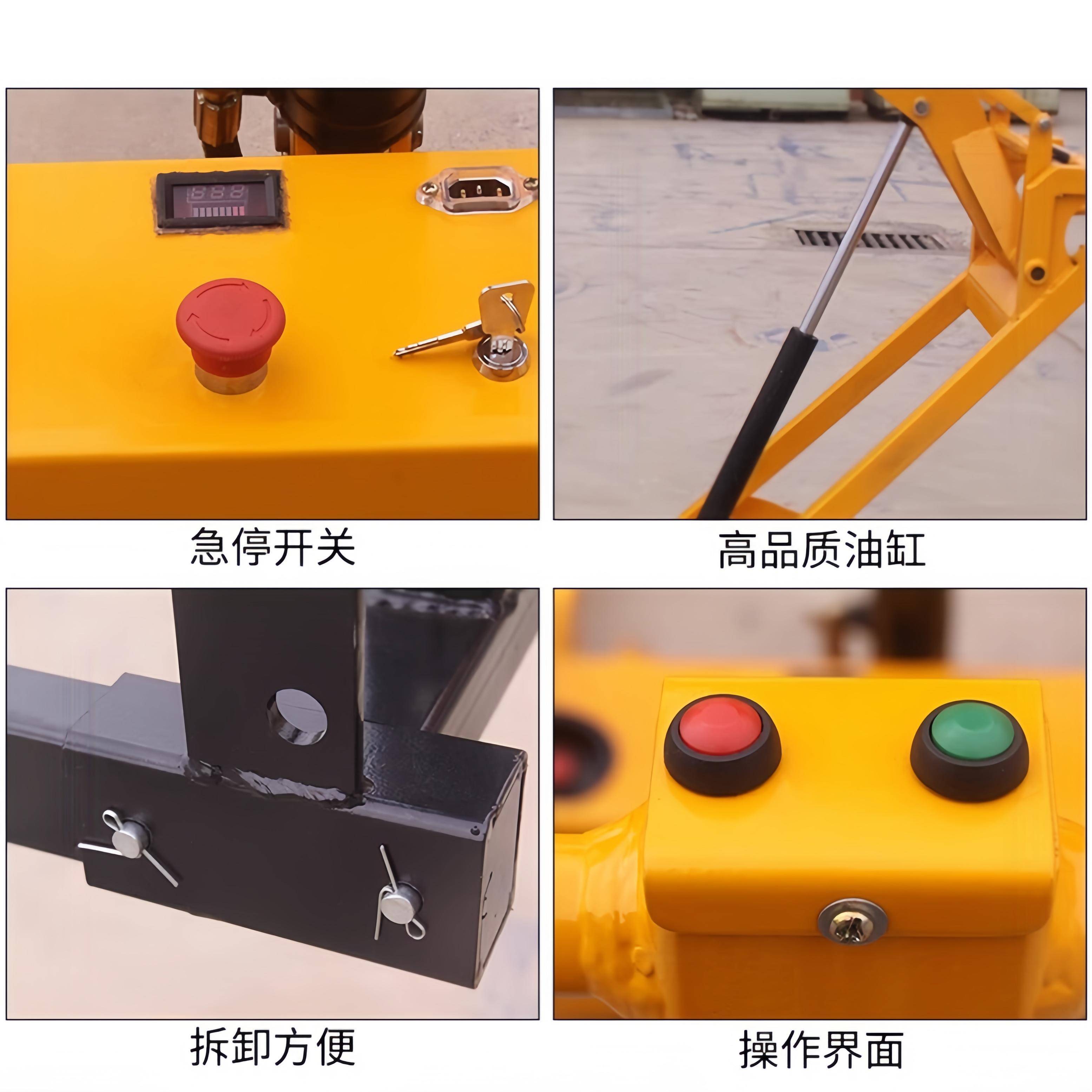 急停开关

高品质油缸

拆卸方便

操作界面