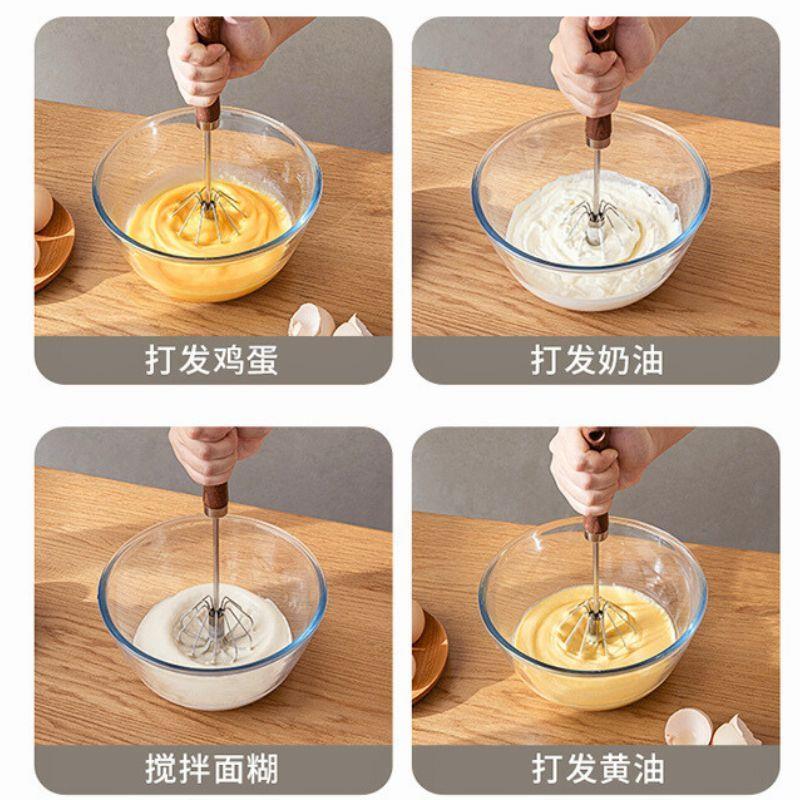 打发鸡蛋

打发奶油

搅拌面糊

打发黄油