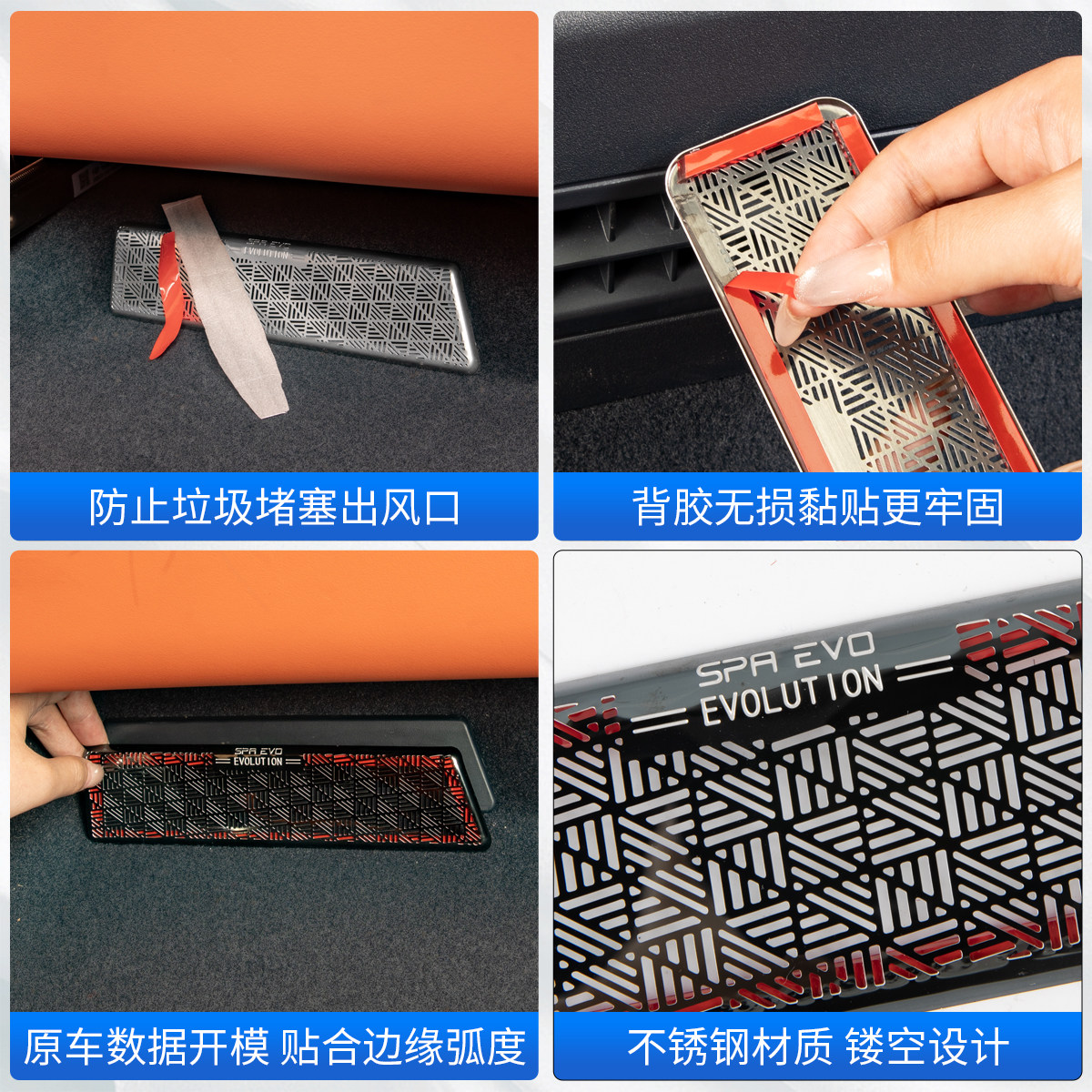 SPA EVO
EVOLUTION

防止垃圾堵塞出风口

背胶无损黏贴更牢固

SPA EVO
EVOLUTION

原车数据开模 贴合边缘弧度

SPA EVO
EVOLUTION

不锈钢材质 镂空设计