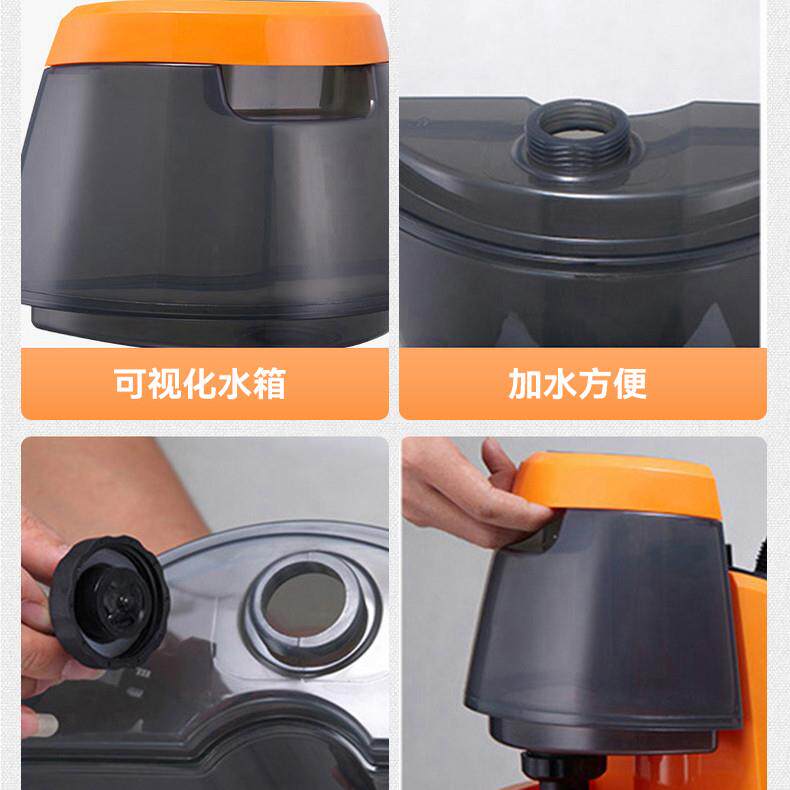 可视化水箱

加水方便