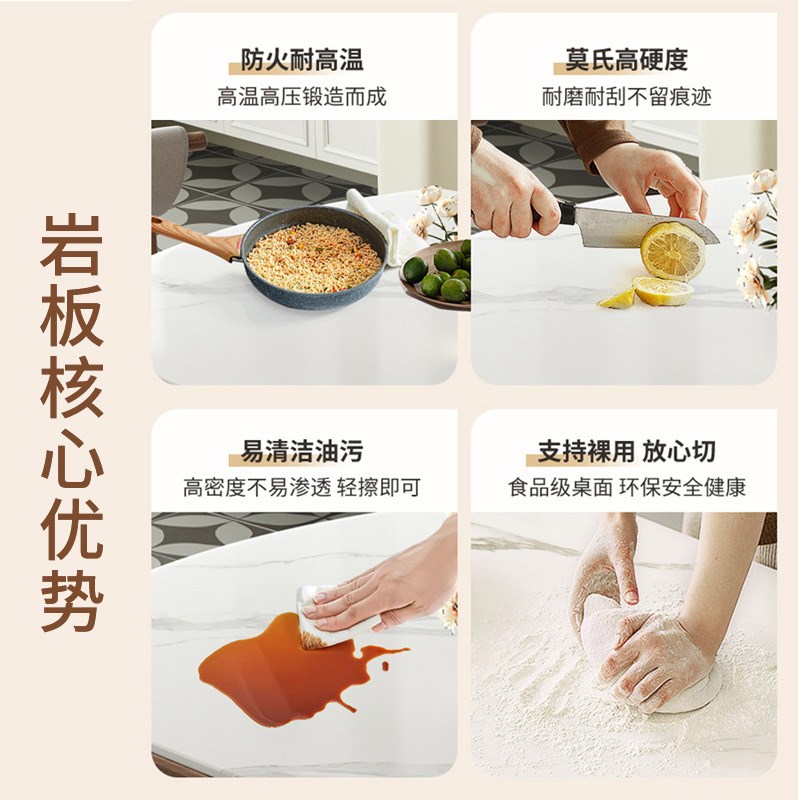 岩板核心优势

防火耐高温
高温高压锻造而成

莫氏高硬度
耐磨耐刮不留痕迹

易清洁油污
高密度不易渗透 轻擦即可

支持裸用 放心切
食品级桌面 环保安全健康