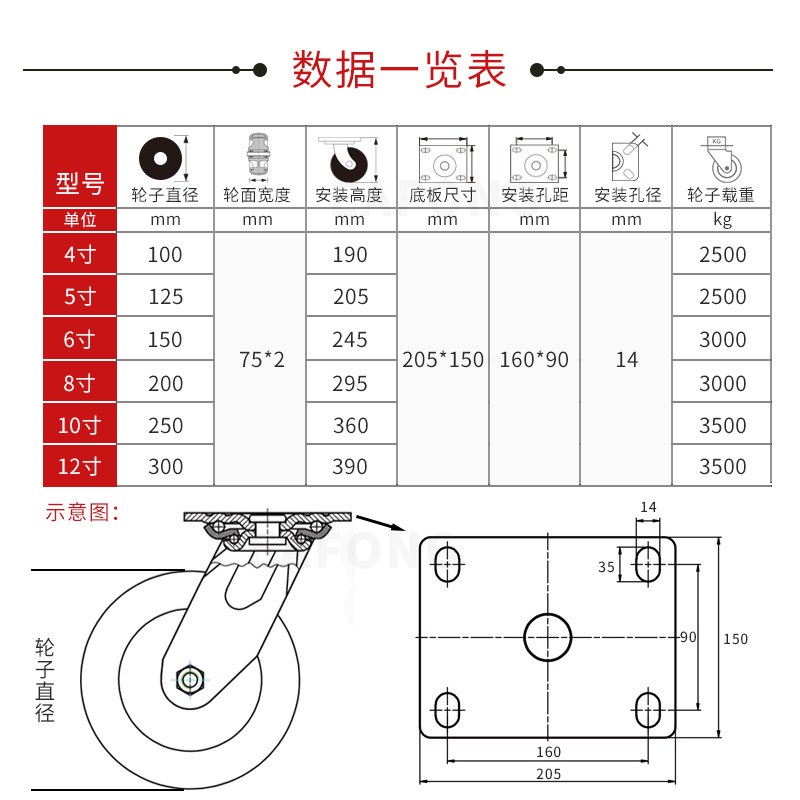 数据一览表

| 型号 | 轮子直径 | 轮面宽度 | 安装高度 | 底板尺寸 | 安装孔距 | 安装孔径 | 轮子载重 |
|---|---|---|---|---|---|---|---|
| 单位 | mm | mm | mm | mm | mm | mm | kg |
| 4寸 | 100 | 75*2 | 190 | 205*150 | 160*90 | 14 | 2500 |
| 5寸 | 125 | | 205 | | | | 2500 |
| 6寸 | 150 | | 245 | | | | 3000 |
| 8寸 | 200 | | 295 | | | | 3000 |
| 10寸 | 250 | | 360 | | | | 3500 |
| 12寸 | 300 | | 390 | | | | 3500 |

KG

示意图:

轮子直径

14
35
90
150
160
205