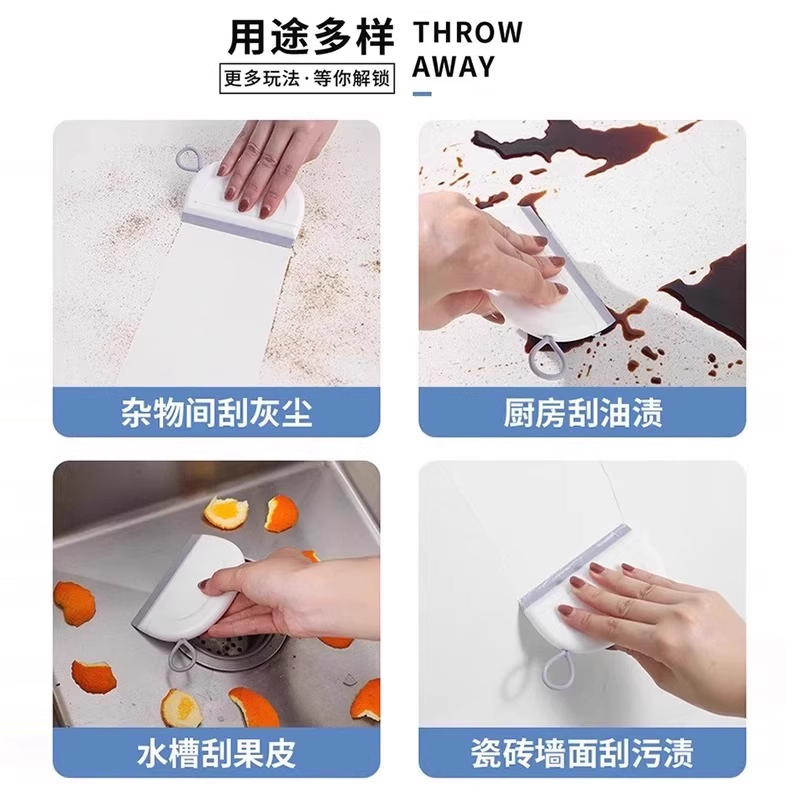 用途多样
更多玩法·等你解锁

THROW AWAY

杂物间刮灰尘

厨房刮油渍

水槽刮果皮

瓷砖墙面刮污渍