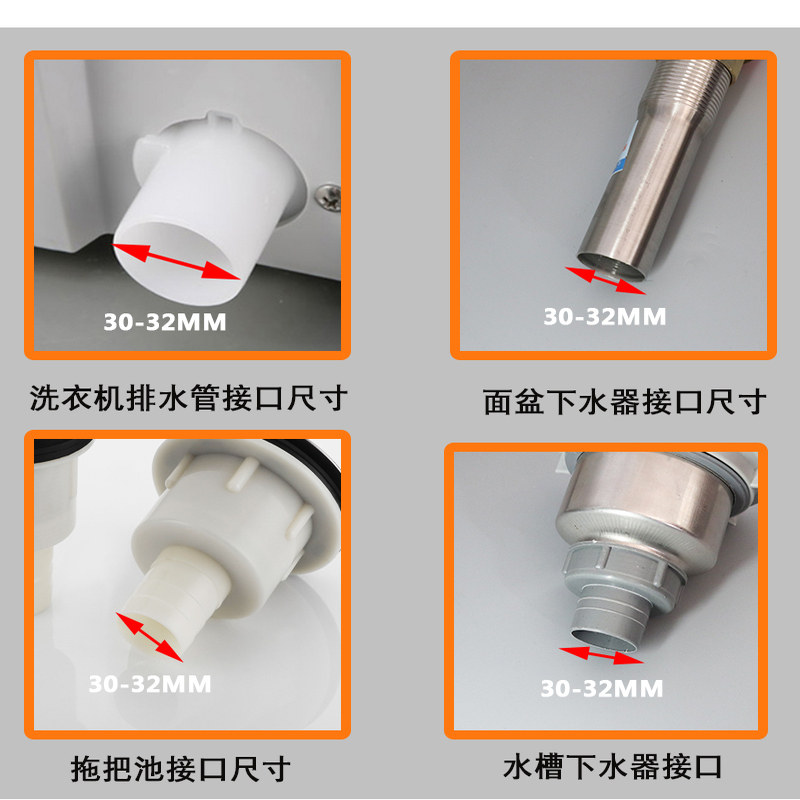 30-32MM

洗衣机排水管接口尺寸

30-32MM

面盆下水器接口尺寸

30-32MM

拖把池接口尺寸

30-32MM

水槽下水器接口