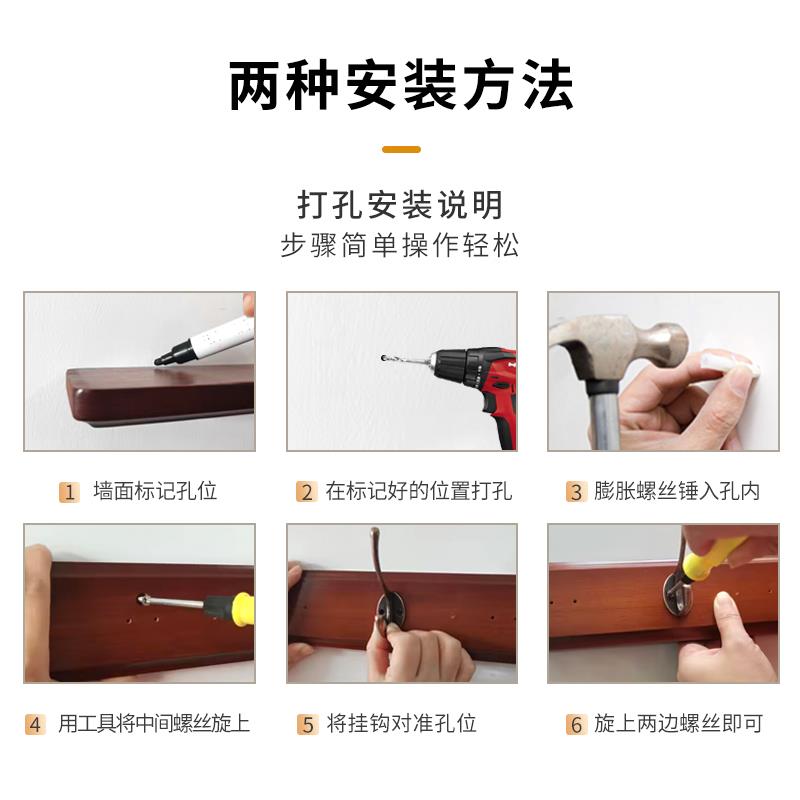 两种安装方法

打孔安装说明
步骤简单操作轻松

1 墙面标记孔位

2 在标记好的位置打孔

3 膨胀螺丝锤入孔内

4 用工具将中间螺丝旋上

5 将挂钩对准孔位

6 旋上两边螺丝即可