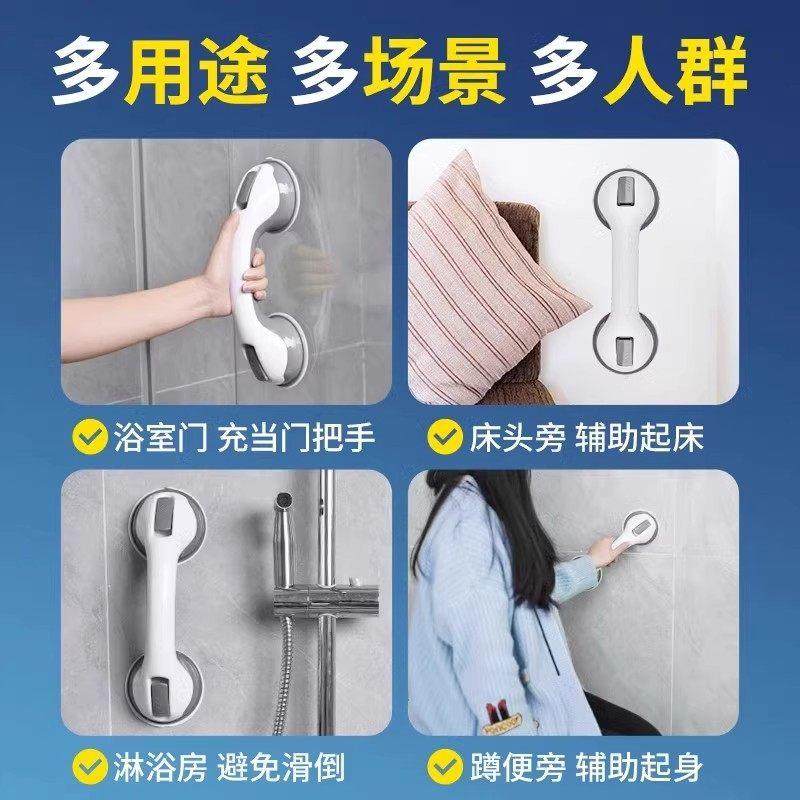 多用途 多场景 多人群

浴室门 充当门把手

床头旁 辅助起床

淋浴房 避免滑倒

蹲便旁 辅助起身