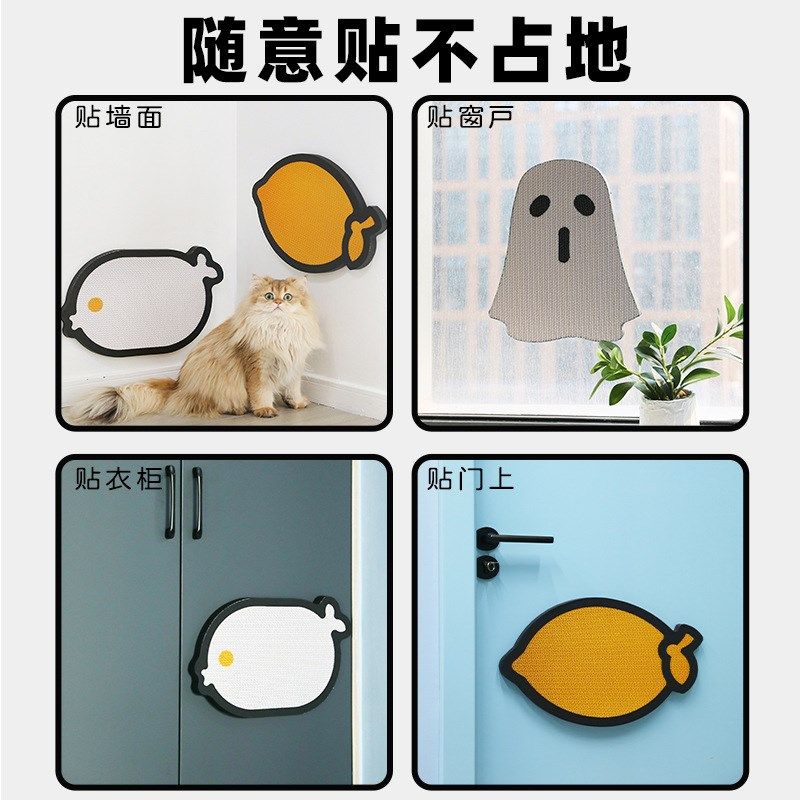 随意贴不占地

贴墙面

贴窗户

贴衣柜

贴门上