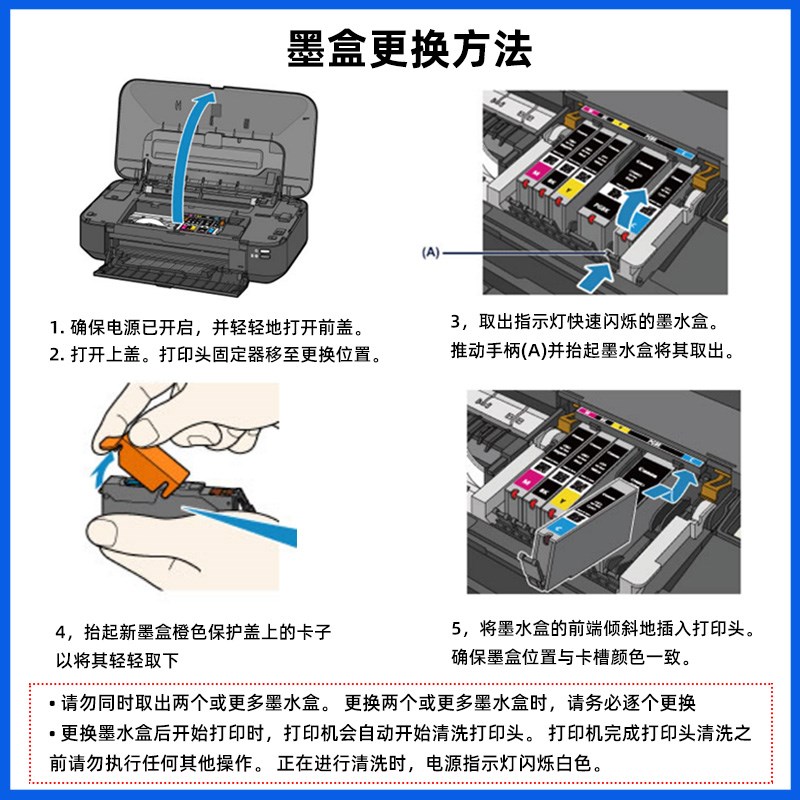 墨盒更换方法

(A)

1. 确保电源已开启，并轻轻地打开前盖。
2. 打开上盖。打印头固定器移至更换位置。

3，取出指示灯快速闪烁的墨水盒。
推动手柄(A)并抬起墨水盒将其取出。

4，抬起新墨盒橙色保护盖上的卡子
以将其轻轻取下

5，将墨水盒的前端倾斜地插入打印头。
确保墨盒位置与卡槽颜色一致。

• 请勿同时取出两个或更多墨水盒。 更换两个或更多墨水盒时，请务必逐个更换
• 更换墨水盒后开始打印时，打印机会自动开始清洗打印头。 打印机完成打印头清洗之前请勿执行任何其他操作。 正在进行清洗时，电源指示灯闪烁白色。