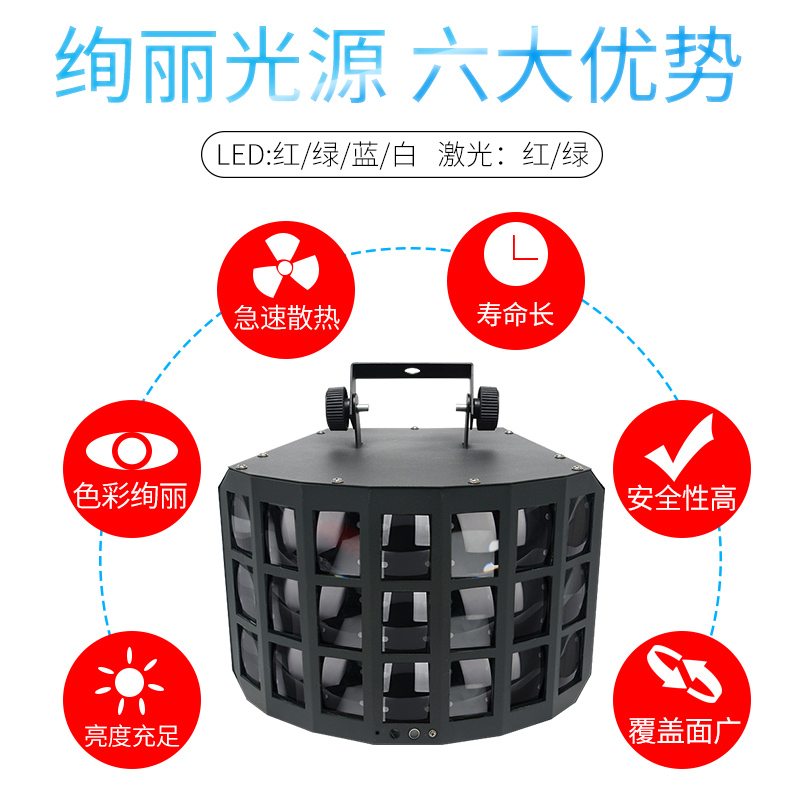 绚丽光源 六大优势

LED:红/绿/蓝/白 激光：红/绿

急速散热

寿命长

色彩绚丽

安全性高

亮度充足

覆盖面广