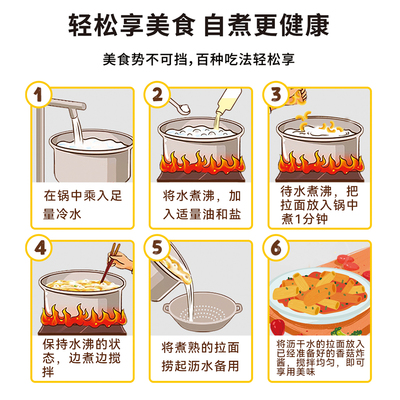 轻松享美食 自煮更健康

美食势不可挡，百种吃法轻松享

1

在锅中乘入足量冷水

2

将水煮沸，加入适量油和盐

3

待水煮沸，把拉面放入锅中煮1分钟

4

保持水沸的状态，边煮边搅拌

5

将煮熟的拉面捞起沥水备用

6

将沥干水的拉面放入已经准备好的香菇炸酱，搅拌均匀，即可享用美味