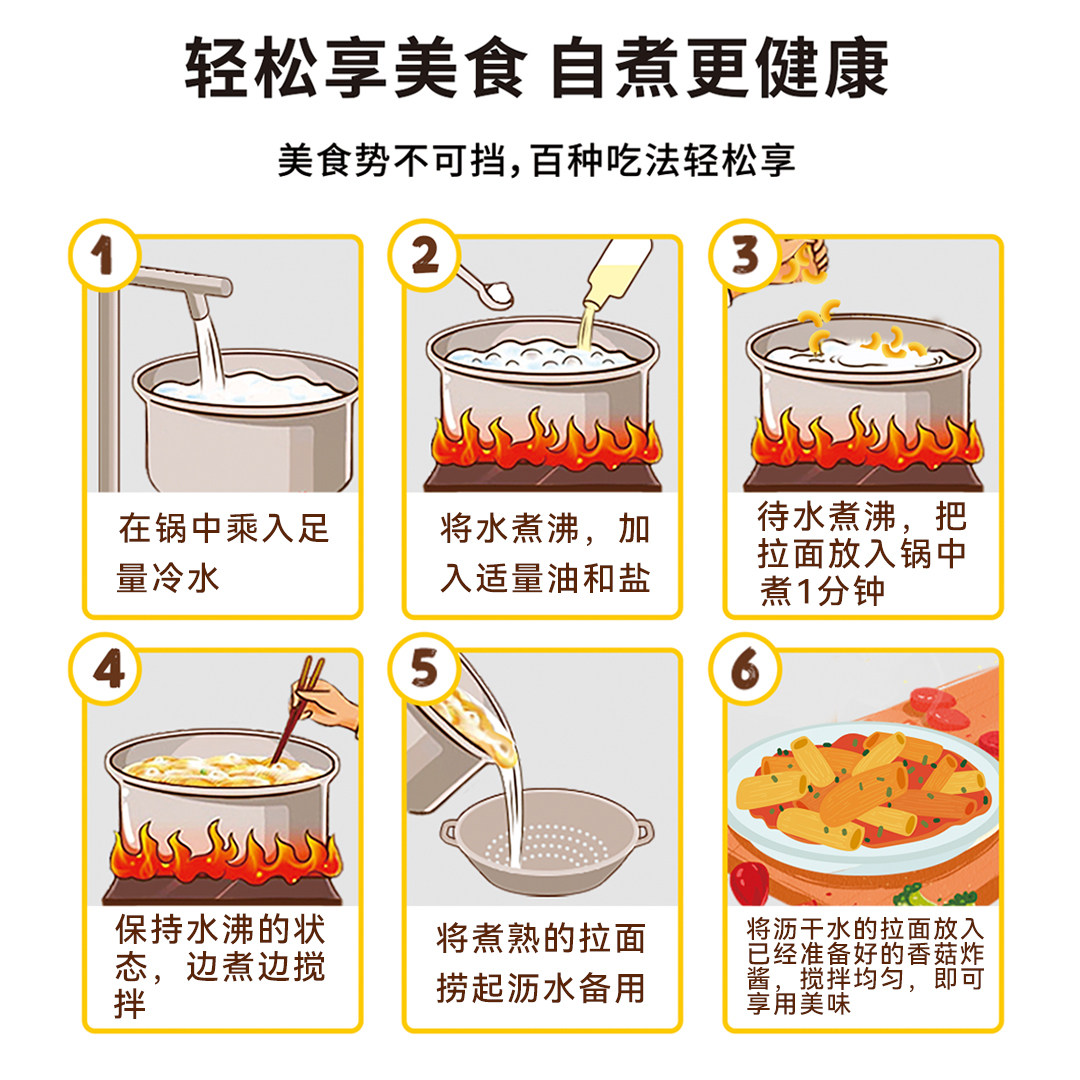 轻松享美食 自煮更健康

美食势不可挡，百种吃法轻松享

1

在锅中乘入足量冷水

2

将水煮沸，加入适量油和盐

3

待水煮沸，把拉面放入锅中煮1分钟

4

保持水沸的状态，边煮边搅拌

5

将煮熟的拉面捞起沥水备用

6

将沥干水的拉面放入已经准备好的香菇炸酱，搅拌均匀，即可享用美味